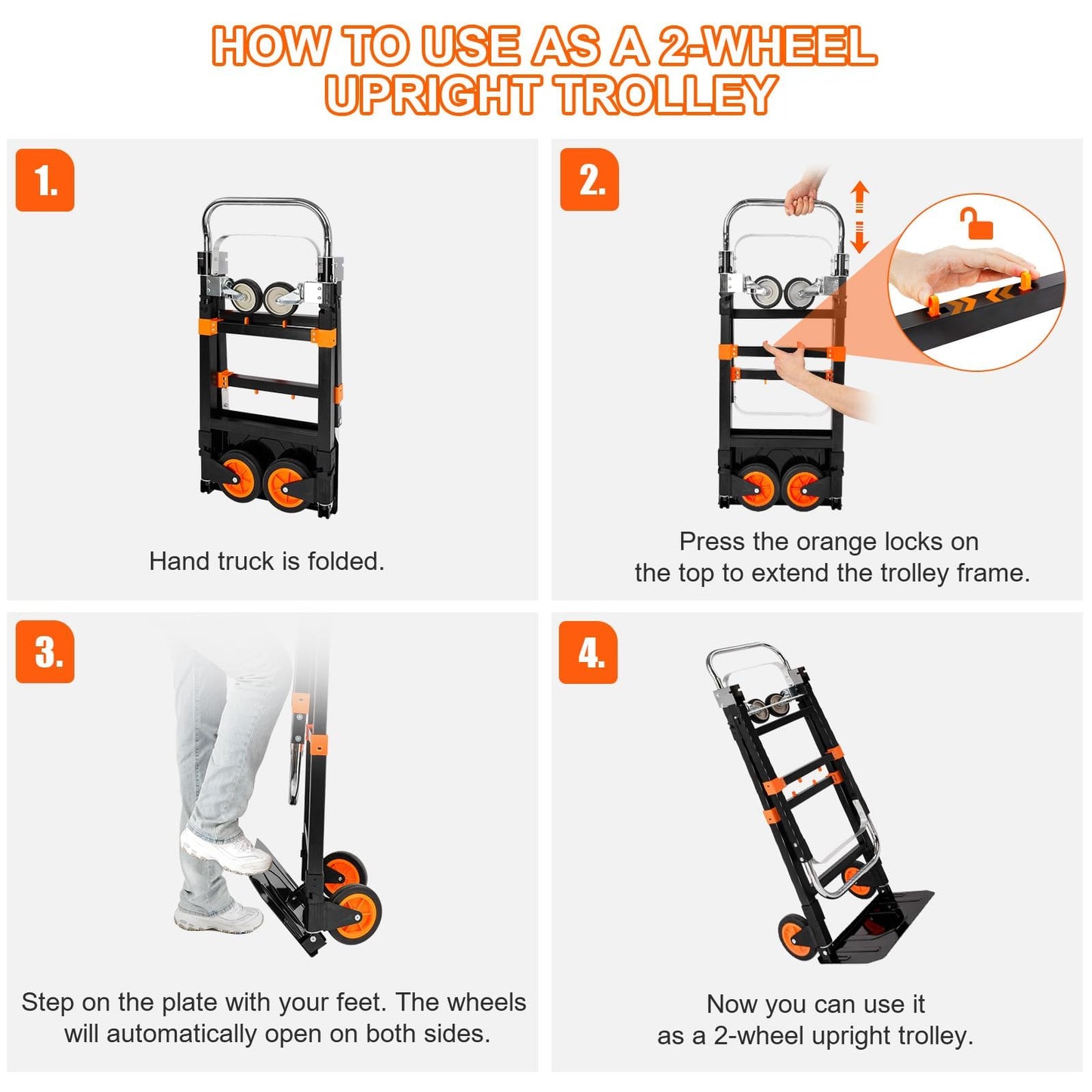 HOW TO USE AS A 2-WHEEL UPRIGHT TROLLEY

1.

Hand truck is folded.

2.

Press the orange locks on the top to extend the trolley frame.

3.

Step on the plate with your feet. The wheels will automatically open on both sides.

4.

Now you can use it as a 2-wheel upright trolley.