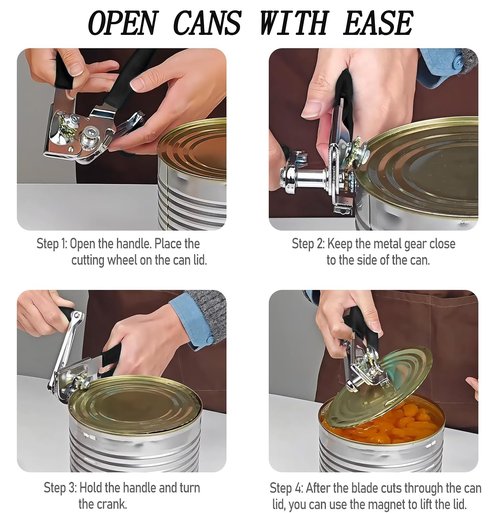 OPEN CANS WITH EASE

Step 1: Open the handle. Place the cutting wheel on the can lid.

Step 2: Keep the metal gear close to the side of the can.

Step 3: Hold the handle and turn the crank.

Step 4: After the blade cuts through the can lid, you can use the magnet to lift the lid.