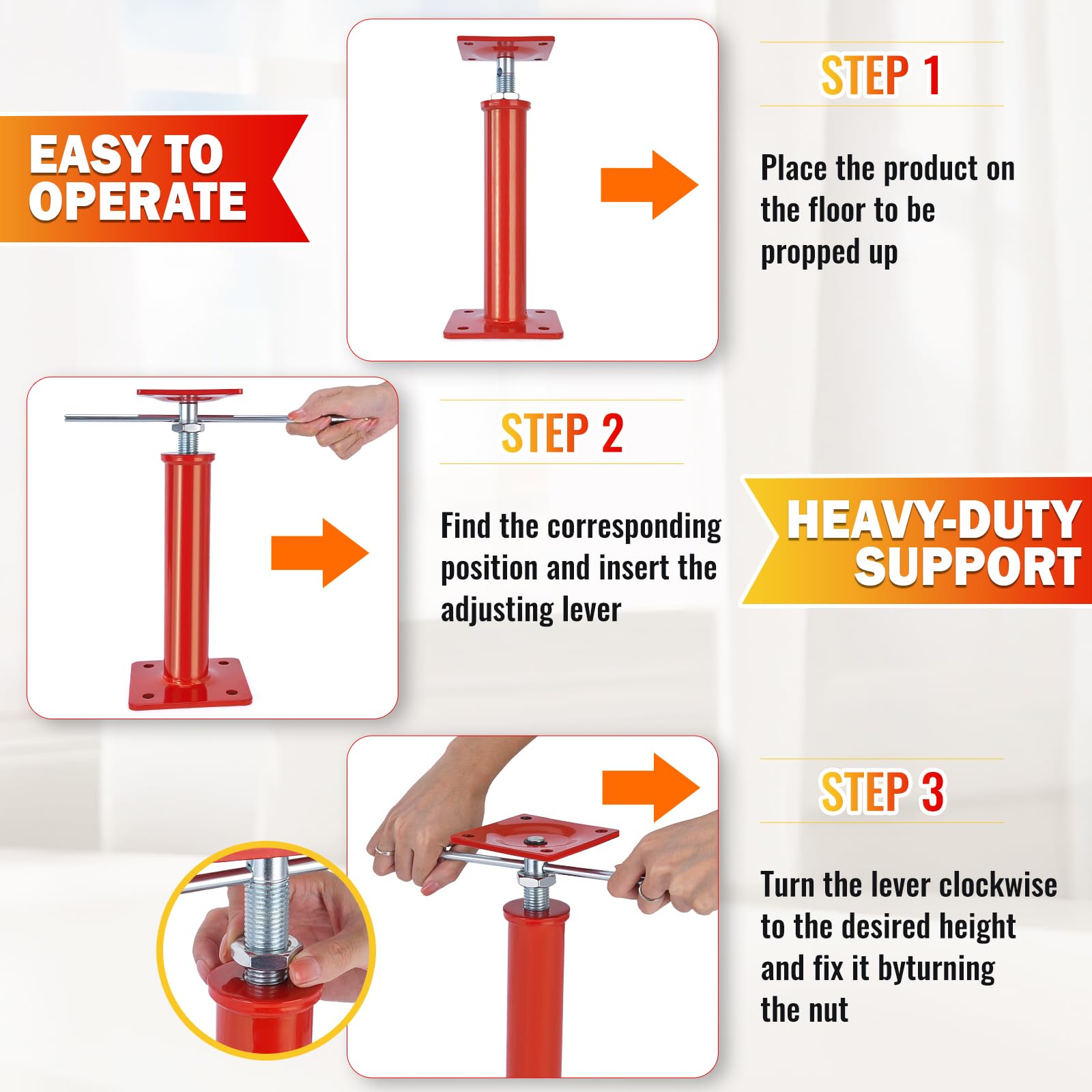 EASY TO OPERATE

STEP 1

Place the product on the floor to be propped up

STEP 2

Find the corresponding position and insert the adjusting lever

HEAVY-DUTY SUPPORT

STEP 3

Turn the lever clockwise to the desired height and fix it byturning the nut