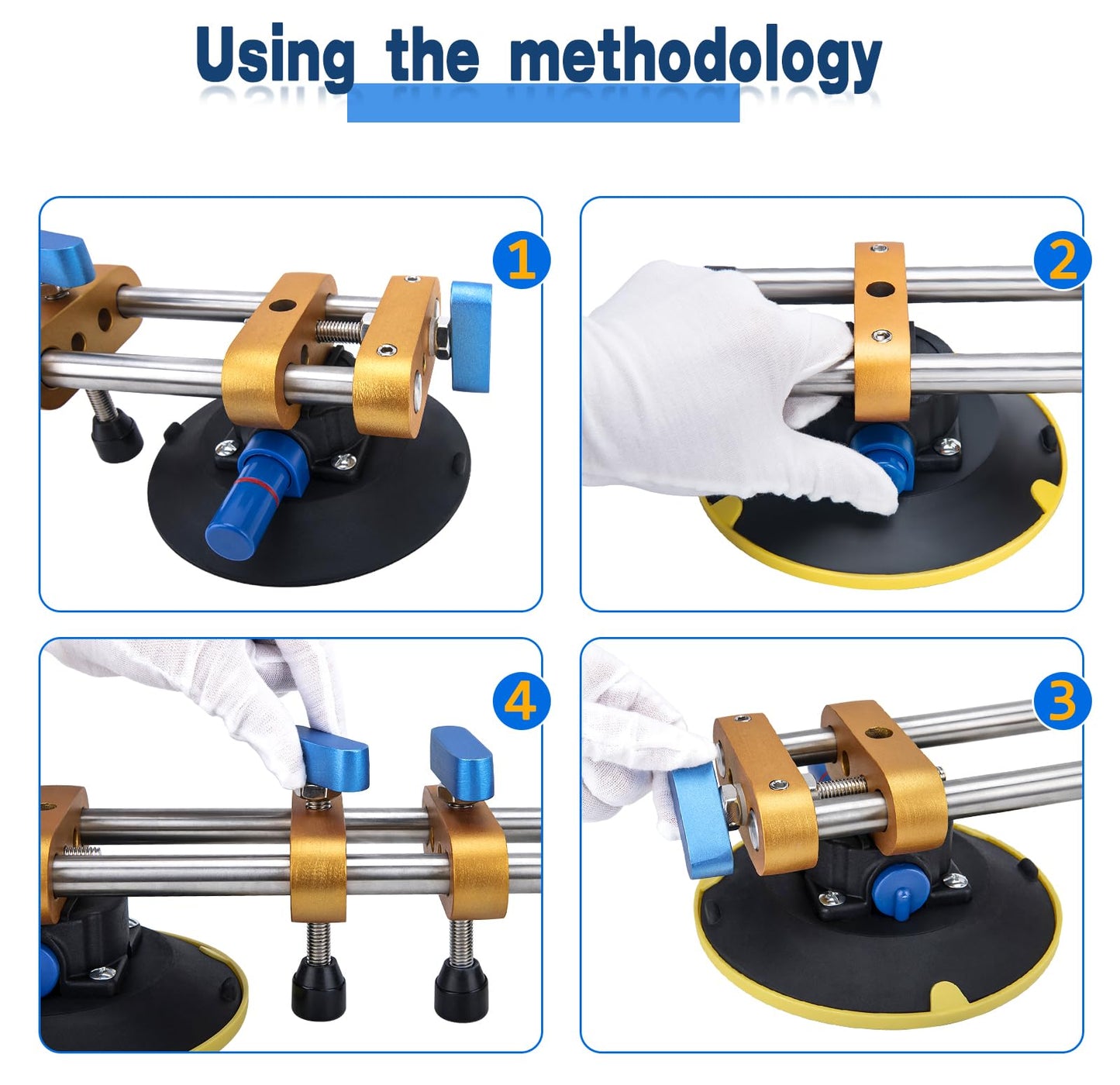 Using the methodology

1

2

4

3