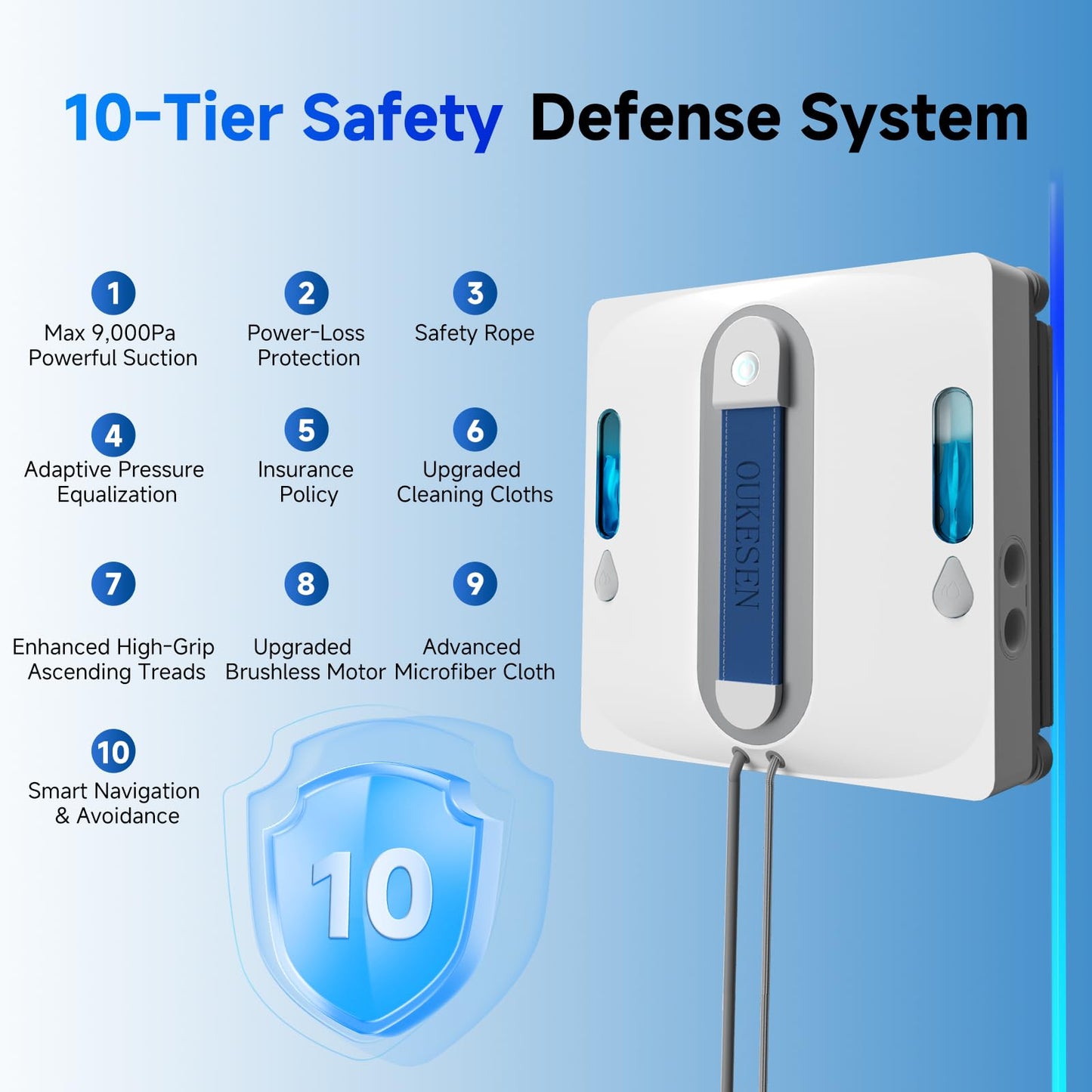 10-Tier Safety Defense System

1
Max 9,000Pa Powerful Suction

2
Power-Loss Protection

3
Safety Rope

4
Adaptive Pressure Equalization

5
Insurance Policy

6
Upgraded Cleaning Cloths

7
Enhanced High-Grip Ascending Treads

8
Upgraded Brushless Motor

9
Advanced Microfiber Cloth

10
Smart Navigation & Avoidance

10

OUKESEN