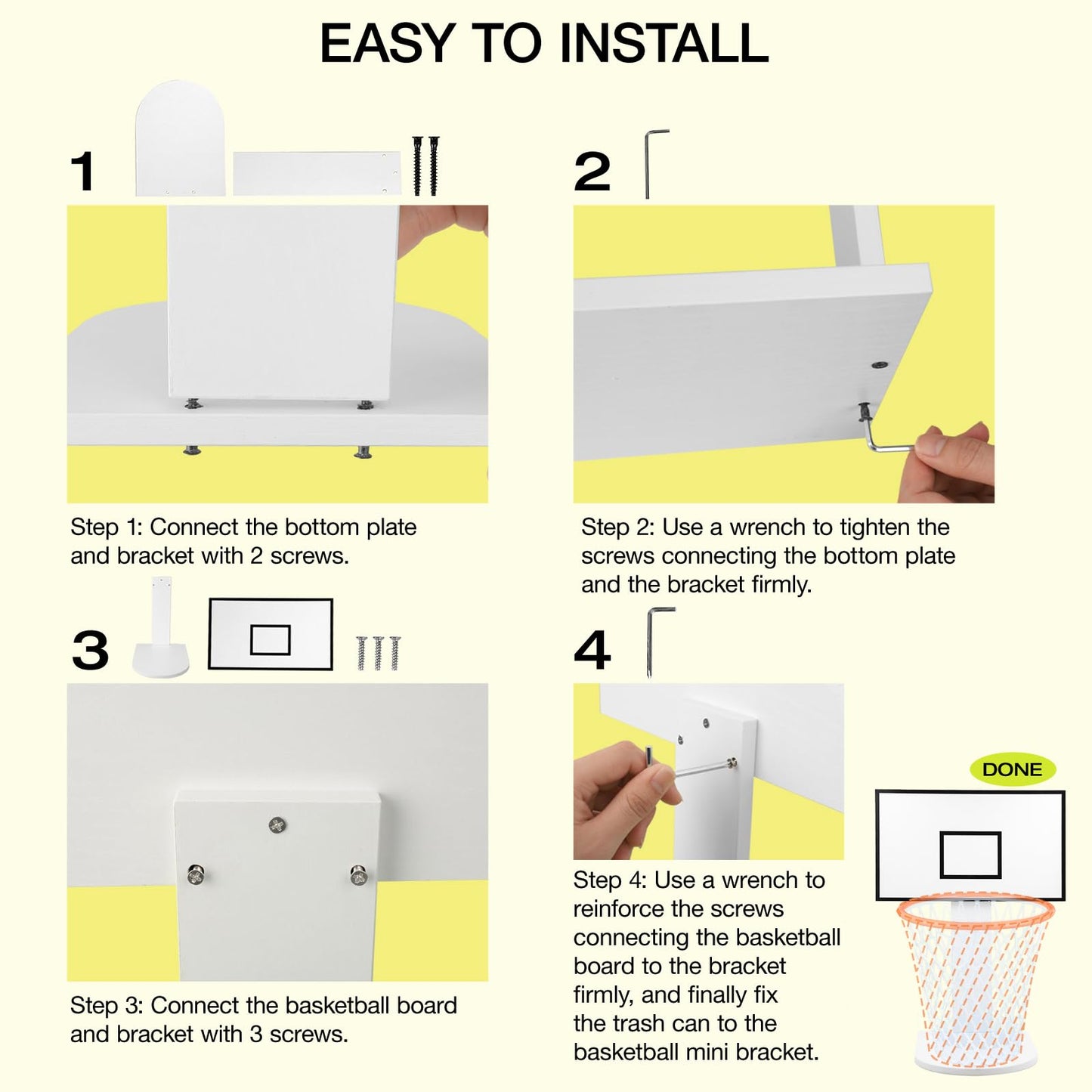 EASY TO INSTALL

1

Step 1: Connect the bottom plate and bracket with 2 screws.

2

Step 2: Use a wrench to tighten the screws connecting the bottom plate and the bracket firmly.

3

Step 3: Connect the basketball board and bracket with 3 screws.

4

Step 4: Use a wrench to reinforce the screws connecting the basketball board to the bracket firmly, and finally fix the trash can to the basketball mini bracket.

DONE