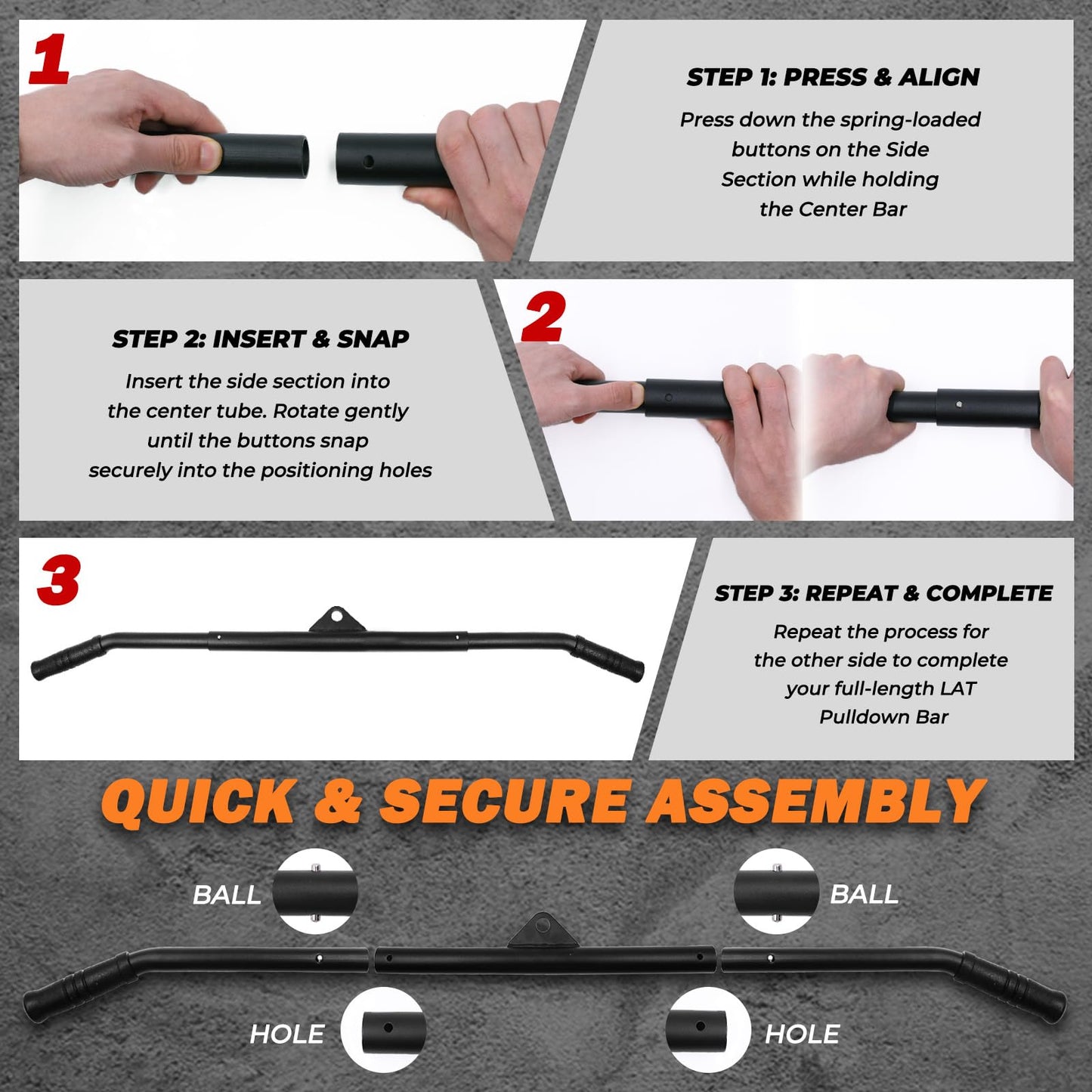 1

STEP 1: PRESS & ALIGN

Press down the spring-loaded buttons on the Side Section while holding the Center Bar

STEP 2: INSERT & SNAP

Insert the side section into the center tube. Rotate gently until the buttons snap securely into the positioning holes

2

3

STEP 3: REPEAT & COMPLETE

Repeat the process for the other side to complete your full-length LAT Pulldown Bar

QUICK & SECURE ASSEMBLY

BALL

BALL

HOLE

HOLE