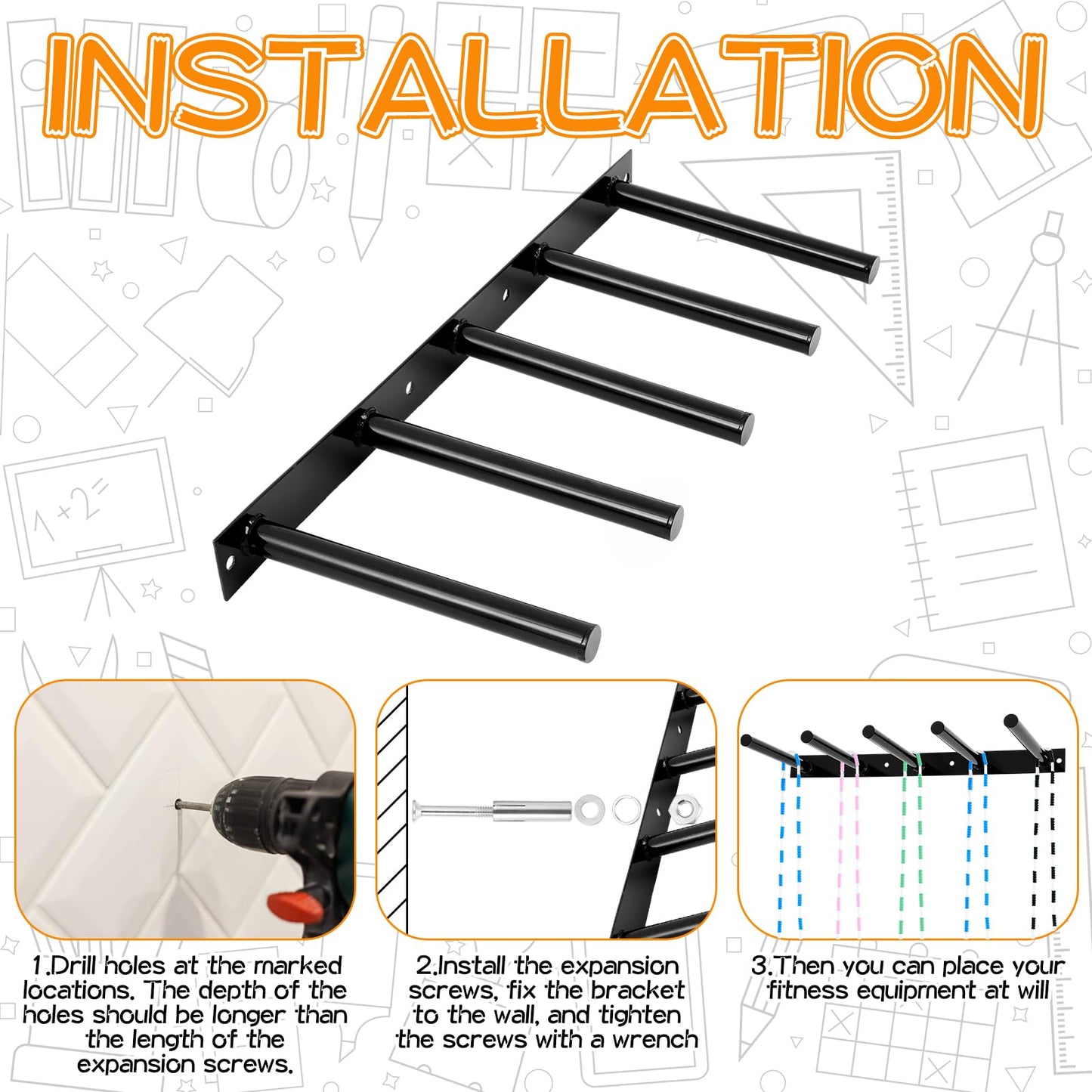 INSTALLATION

1+2=

1.Drill holes at the marked locations. The depth of the holes should be longer than the length of the expansion screws.

2.Install the expansion screws, fix the bracket to the wall, and tighten the screws with a wrench

3.Then you can place your fitness equipment at will