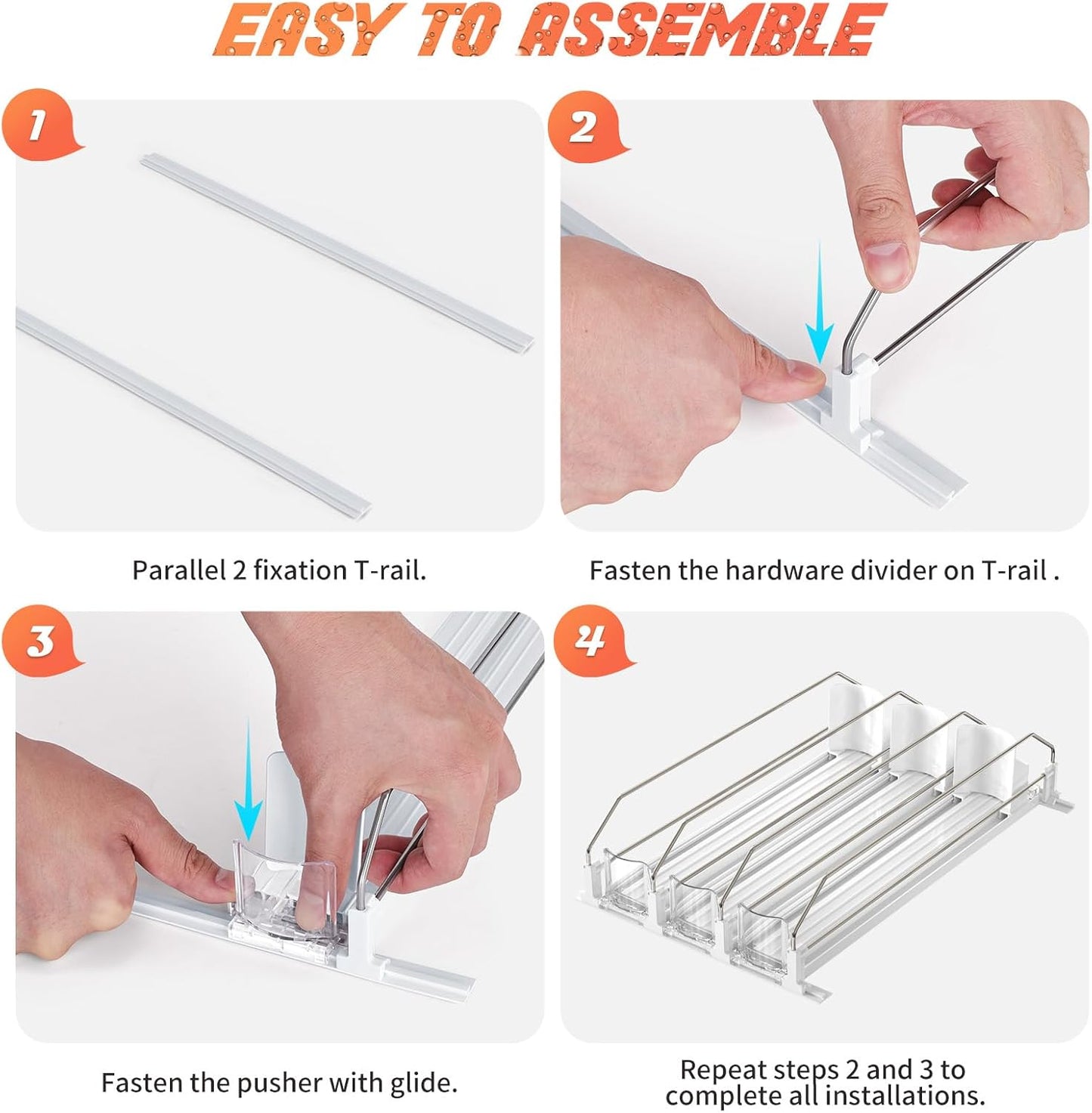 EASY TO ASSEMBLE

1

Parallel 2 fixation T-rail.

2

Fasten the hardware divider on T-rail .

3

Fasten the pusher with glide.

4

Repeat steps 2 and 3 to complete all installations.