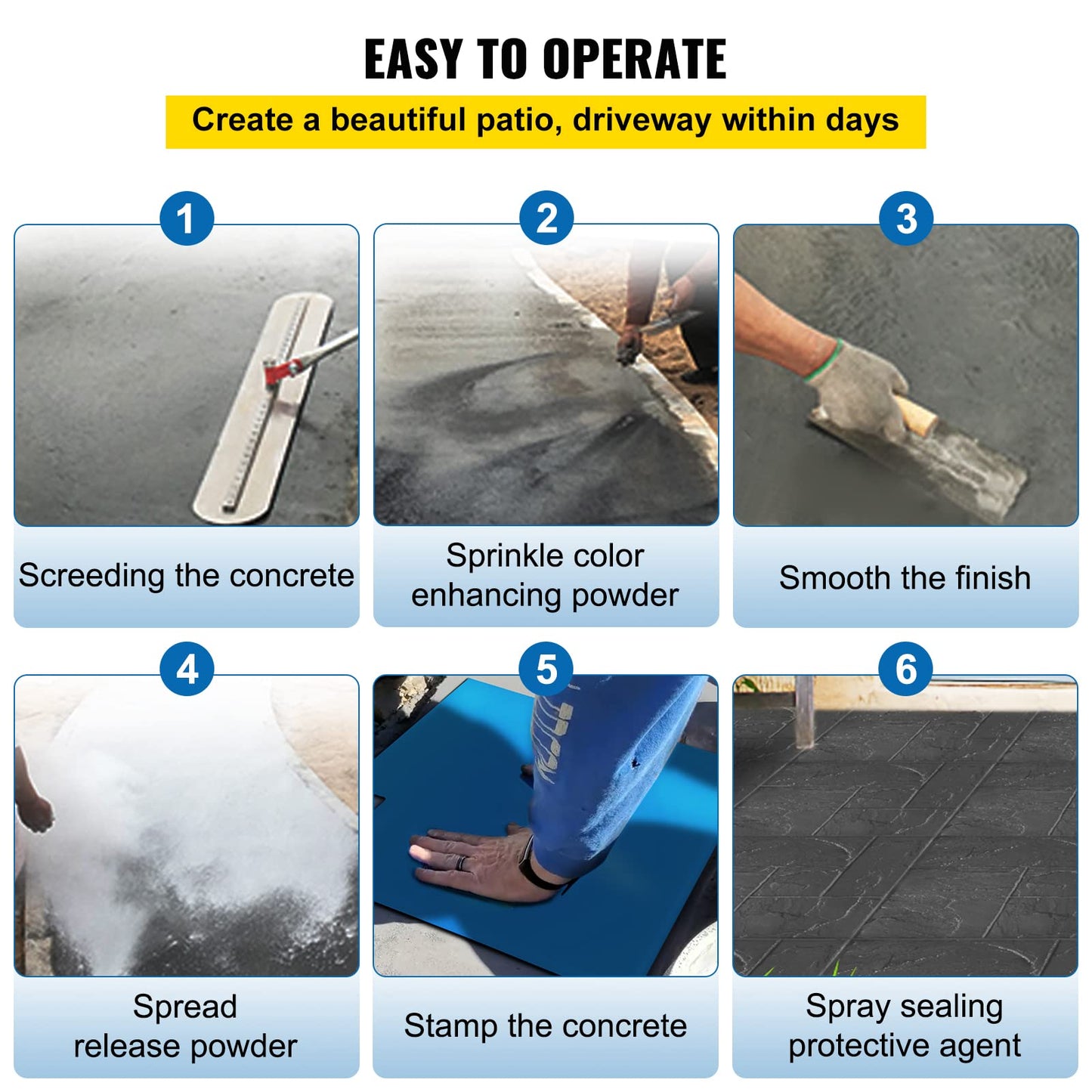 EASY TO OPERATE

Create a beautiful patio, driveway within days

1

Screeding the concrete

2

Sprinkle color enhancing powder

3

Smooth the finish

4

Spread release powder

5

Stamp the concrete

6

Spray sealing protective agent