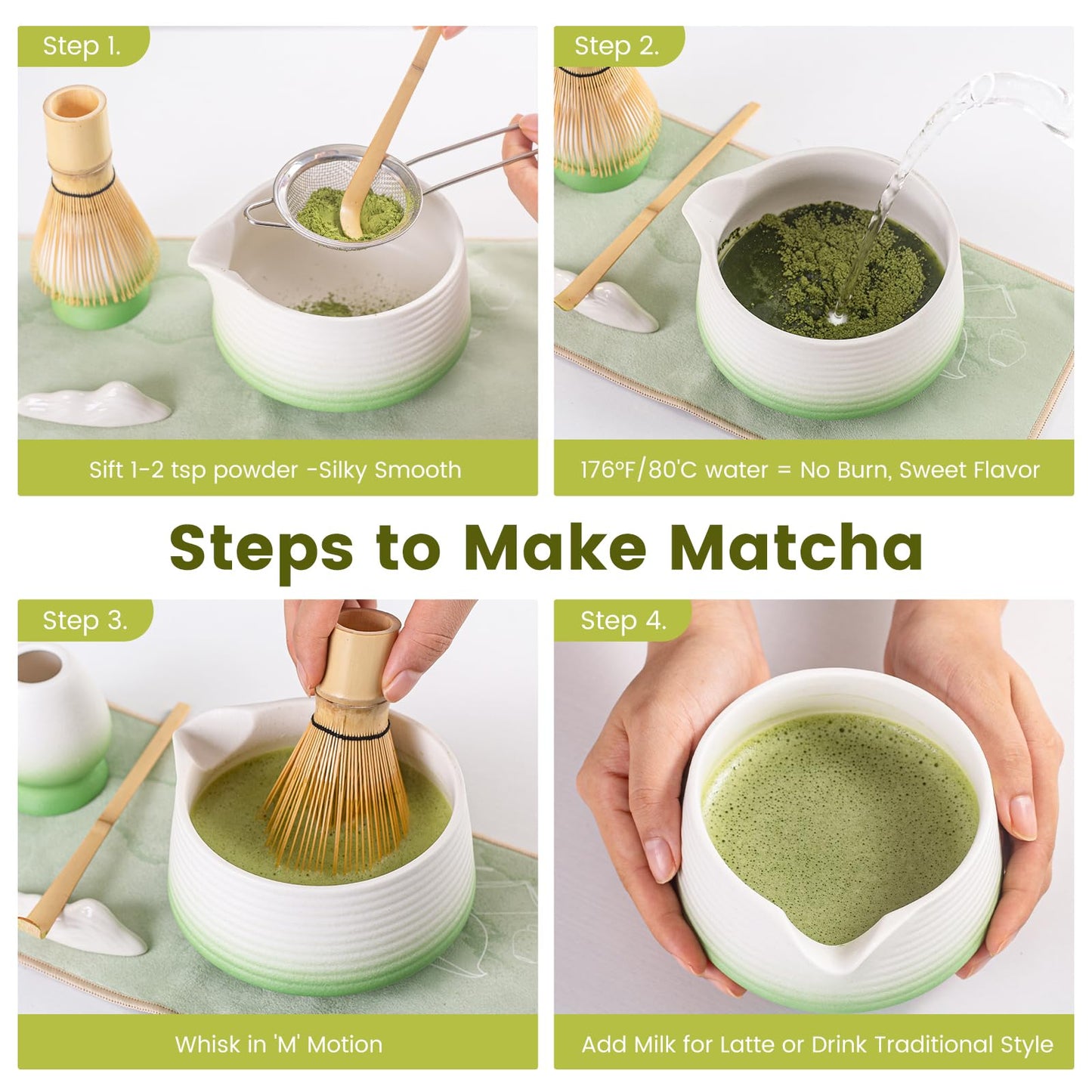 Step 1.

Sift 1-2 tsp powder -Silky Smooth

Step 2.

176°F/80'C water = No Burn, Sweet Flavor

Steps to Make Matcha

Step 3.

Whisk in 'M' Motion

Step 4.

Add Milk for Latte or Drink Traditional Style