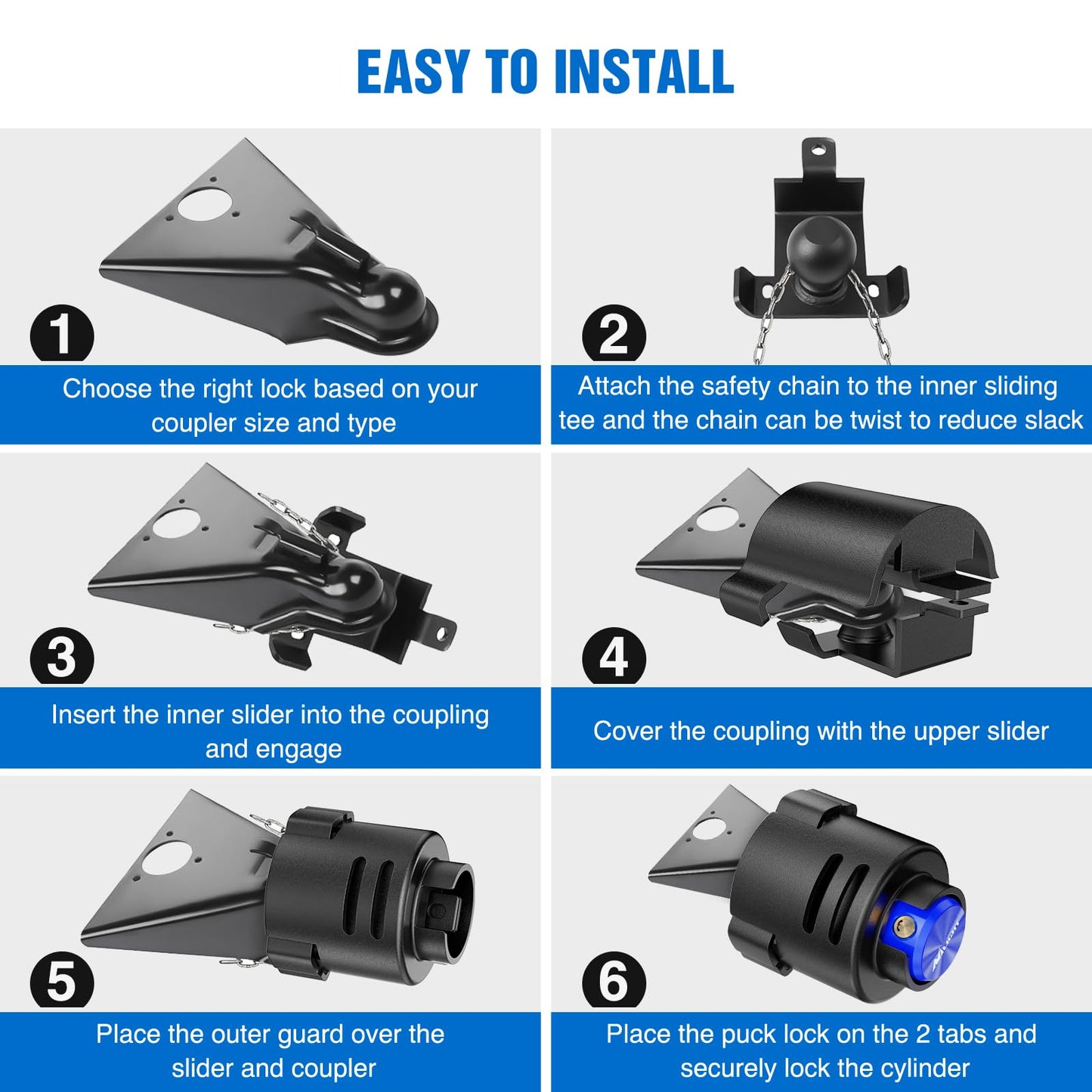 EASY TO INSTALL

1
Choose the right lock based on your coupler size and type

2
Attach the safety chain to the inner sliding tee and the chain can be twist to reduce slack

3
Insert the inner slider into the coupling and engage

4
Cover the coupling with the upper slider

5
Place the outer guard over the slider and coupler

6
Place the puck lock on the 2 tabs and securely lock the cylinder