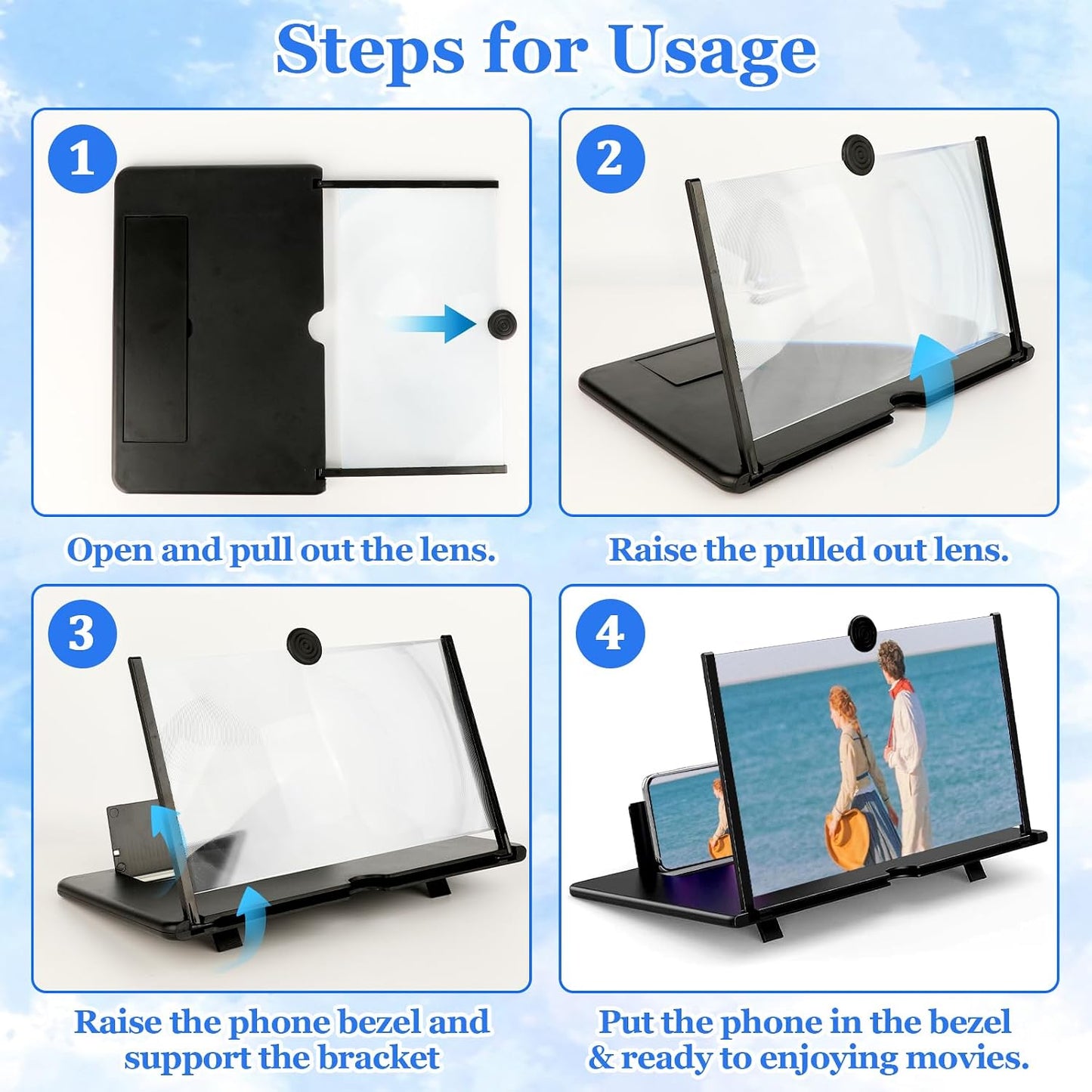 Steps for Usage

1

Open and pull out the lens.

2

Raise the pulled out lens.

3

Raise the phone bezel and support the bracket

4

Put the phone in the bezel & ready to enjoying movies.