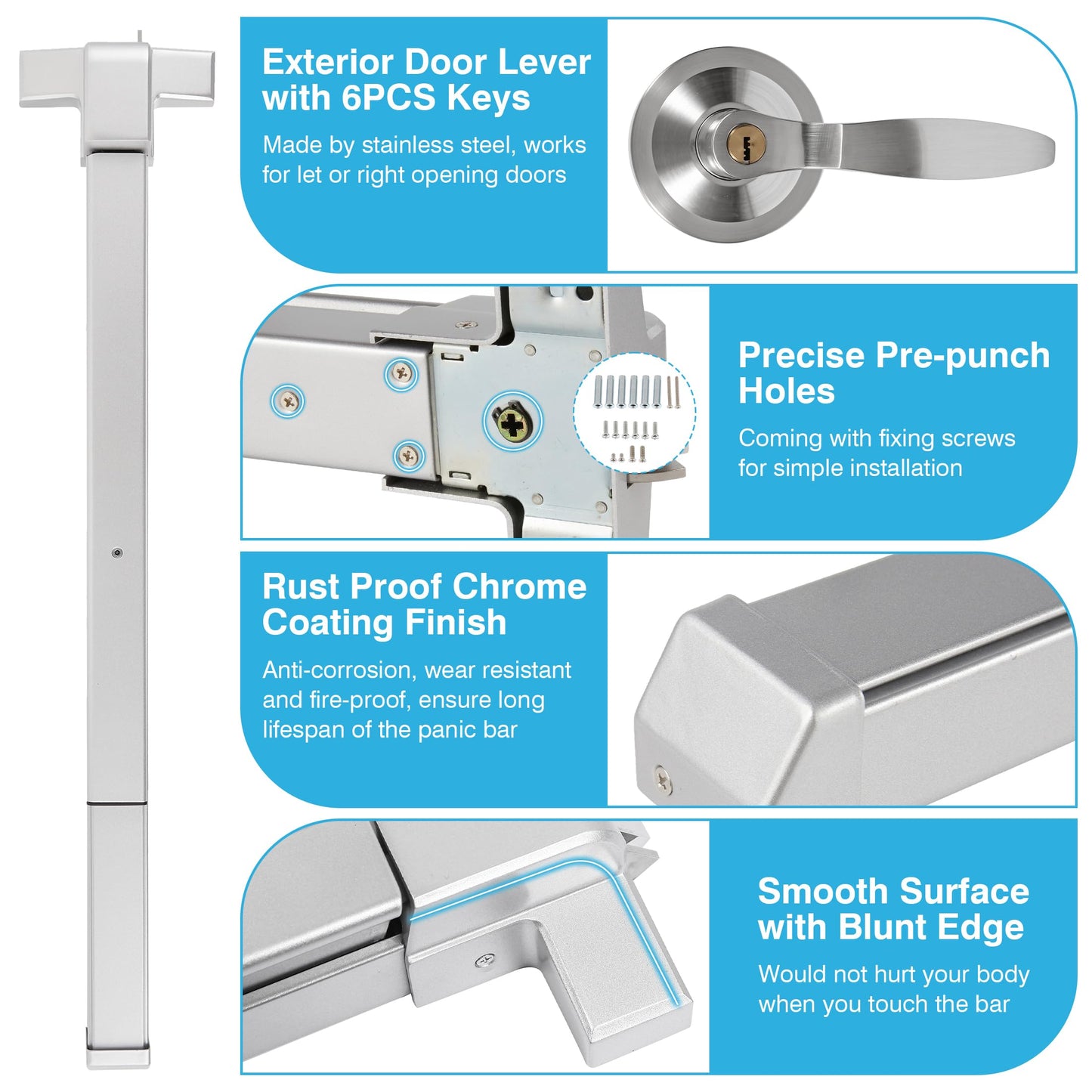 Exterior Door Lever with 6PCS Keys

Made by stainless steel, works for let or right opening doors

Precise Pre-punch Holes

Coming with fixing screws for simple installation

Rust Proof Chrome Coating Finish

Anti-corrosion, wear resistant and fire-proof, ensure long lifespan of the panic bar

Smooth Surface with Blunt Edge

Would not hurt your body when you touch the bar