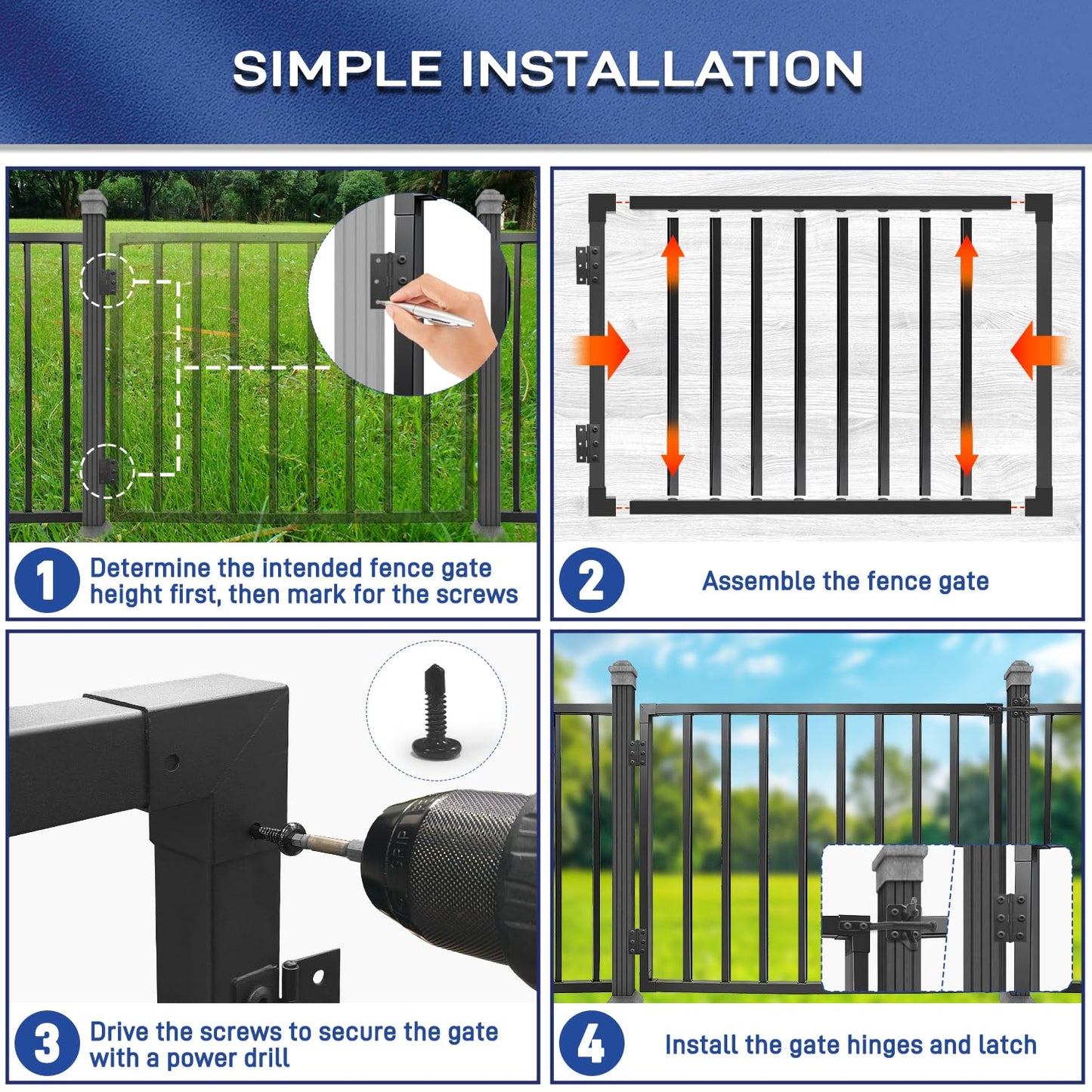 SIMPLE INSTALLATION

1 Determine the intended fence gate height first, then mark for the screws

2 Assemble the fence gate

3 Drive the screws to secure the gate with a power drill

4 Install the gate hinges and latch