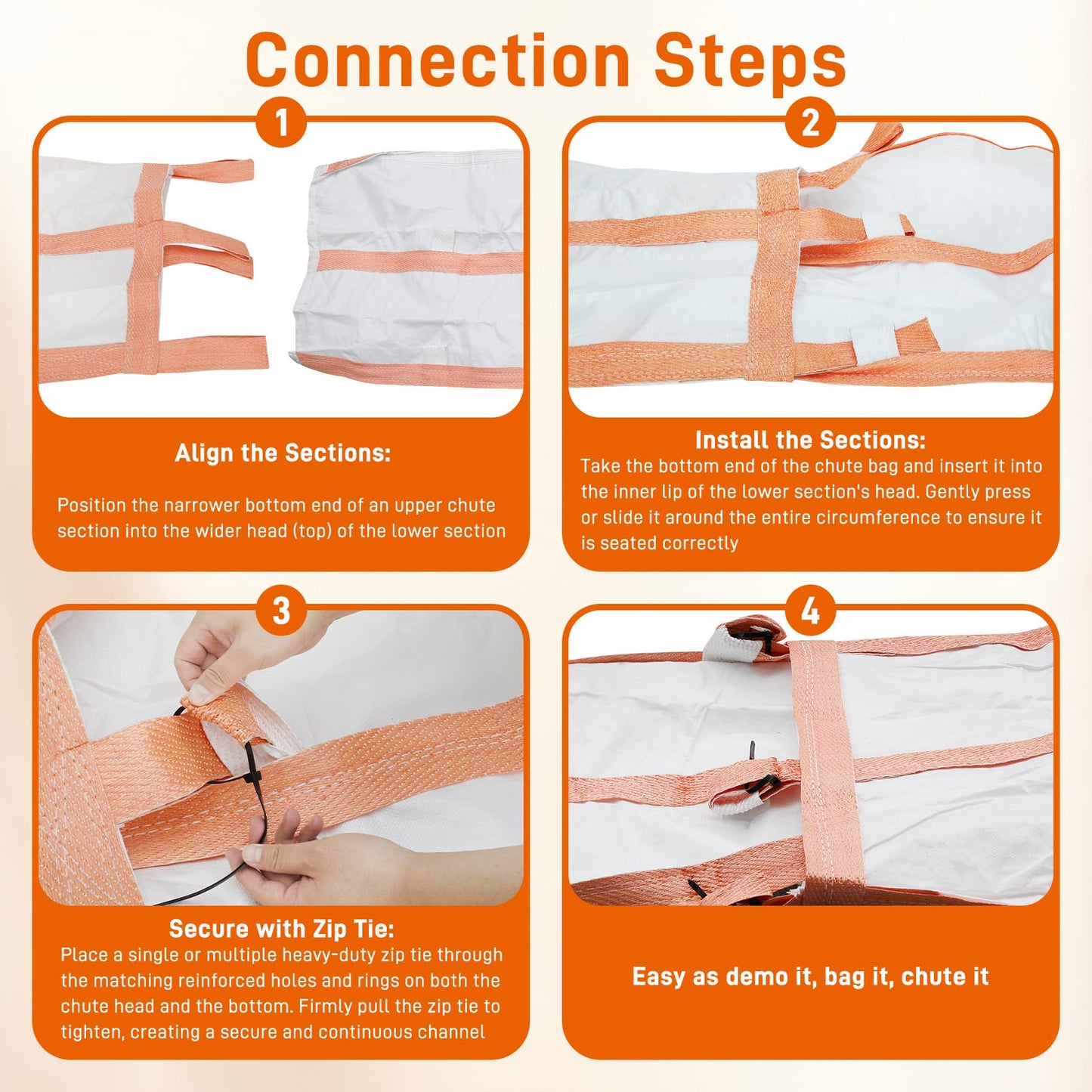 Connection Steps

1

Align the Sections:

Position the narrower bottom end of an upper chute section into the wider head (top) of the lower section

2

Install the Sections:

Take the bottom end of the chute bag and insert it into the inner lip of the lower section's head. Gently press or slide it around the entire circumference to ensure it is seated correctly

3

Secure with Zip Tie:

Place a single or multiple heavy-duty zip tie through the matching reinforced holes and rings on both the chute head and the bottom. Firmly pull the zip tie to tighten, creating a secure and continuous channel

4

Easy as demo it, bag it, chute it