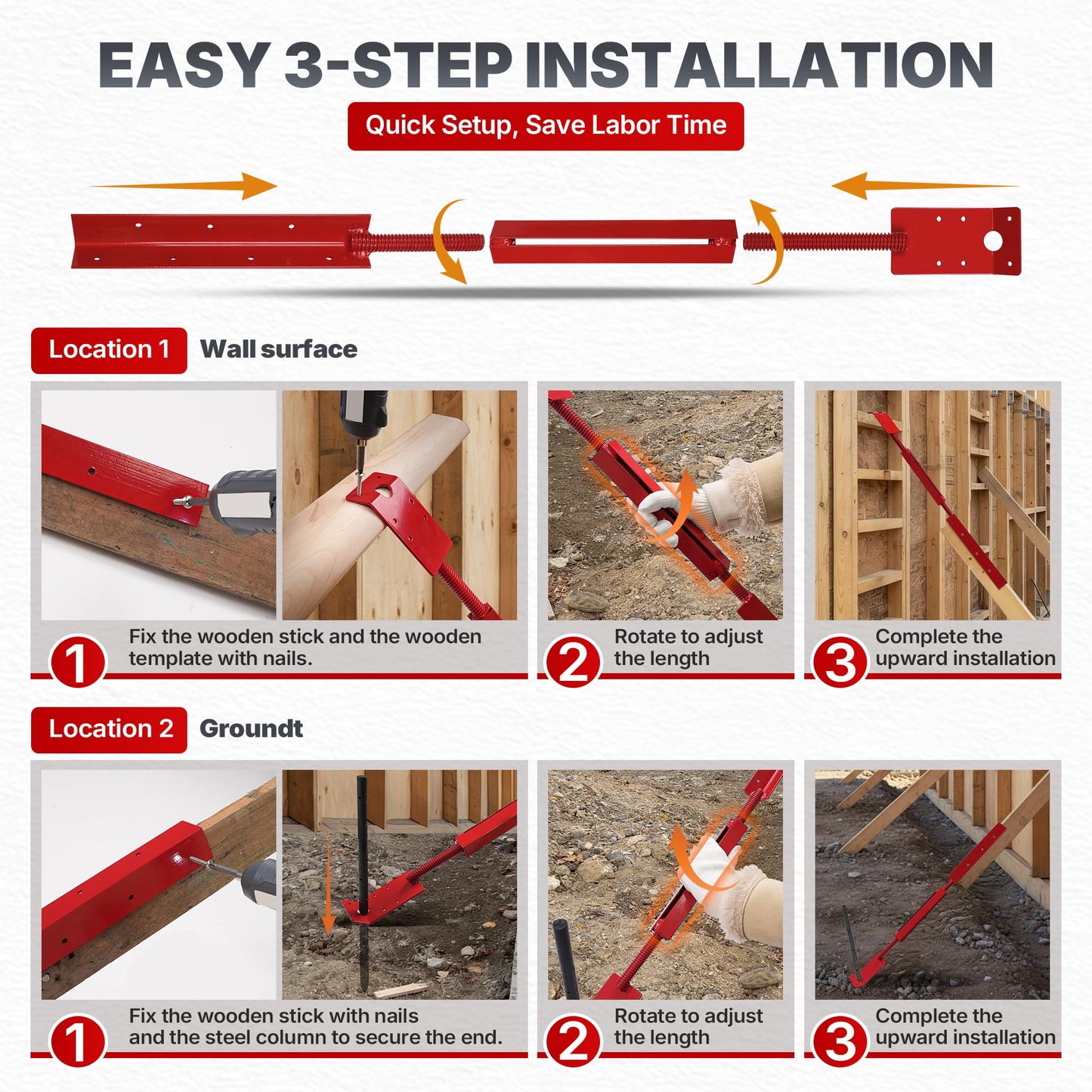 EASY 3-STEP INSTALLATION

Quick Setup, Save Labor Time

Location 1 Wall surface

1 Fix the wooden stick and the wooden template with nails.

2 Rotate to adjust the length

3 Complete the upward installation

Location 2 Groundt

1 Fix the wooden stick with nails and the steel column to secure the end.

2 Rotate to adjust the length

3 Complete the upward installation