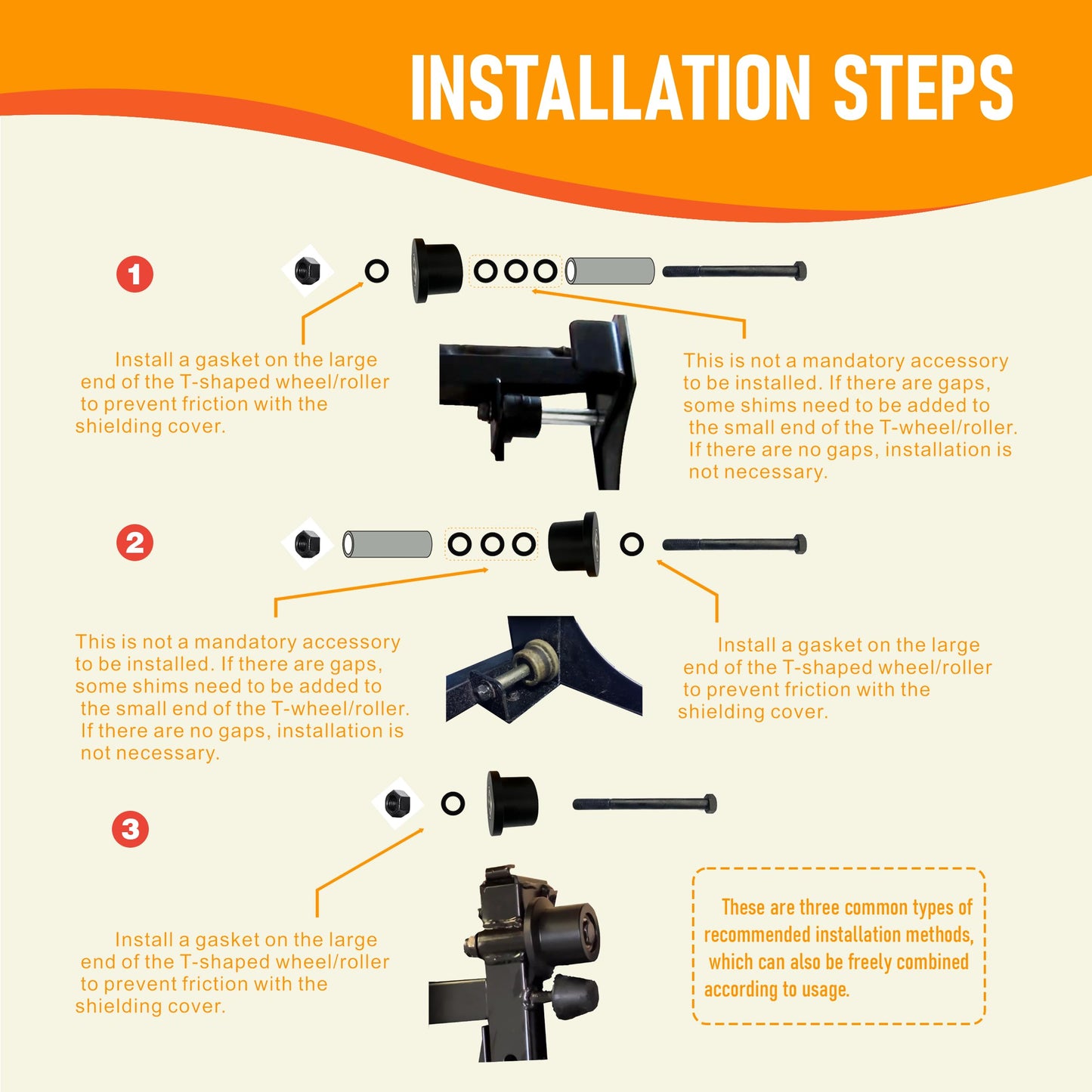 INSTALLATION STEPS

1

Install a gasket on the large end of the T-shaped wheel/roller to prevent friction with the shielding cover.

This is not a mandatory accessory to be installed. If there are gaps, some shims need to be added to the small end of the T-wheel/roller. If there are no gaps, installation is not necessary.

2

This is not a mandatory accessory to be installed. If there are gaps, some shims need to be added to the small end of the T-wheel/roller. If there are no gaps, installation is not necessary.

Install a gasket on the large end of the T-shaped wheel/roller to prevent friction with the shielding cover.

3

Install a gasket on the large end of the T-shaped wheel/roller to prevent friction with the shielding cover.

These are three common types of recommended installation methods, which can also be freely combined according to usage.