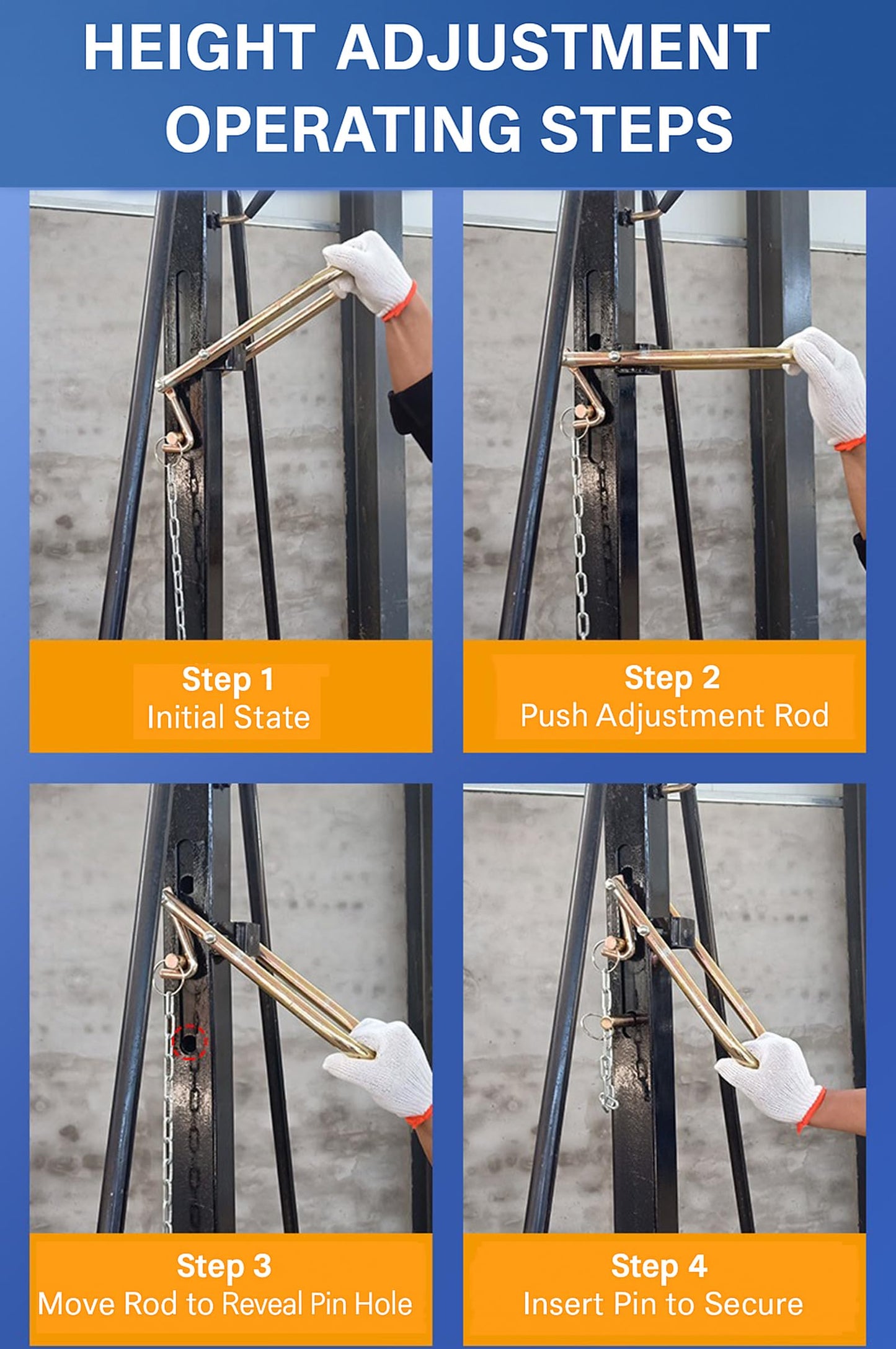 HEIGHT ADJUSTMENT OPERATING STEPS

Step 1
Initial State

Step 2
Push Adjustment Rod

Step 3
Move Rod to Reveal Pin Hole

Step 4
Insert Pin to Secure