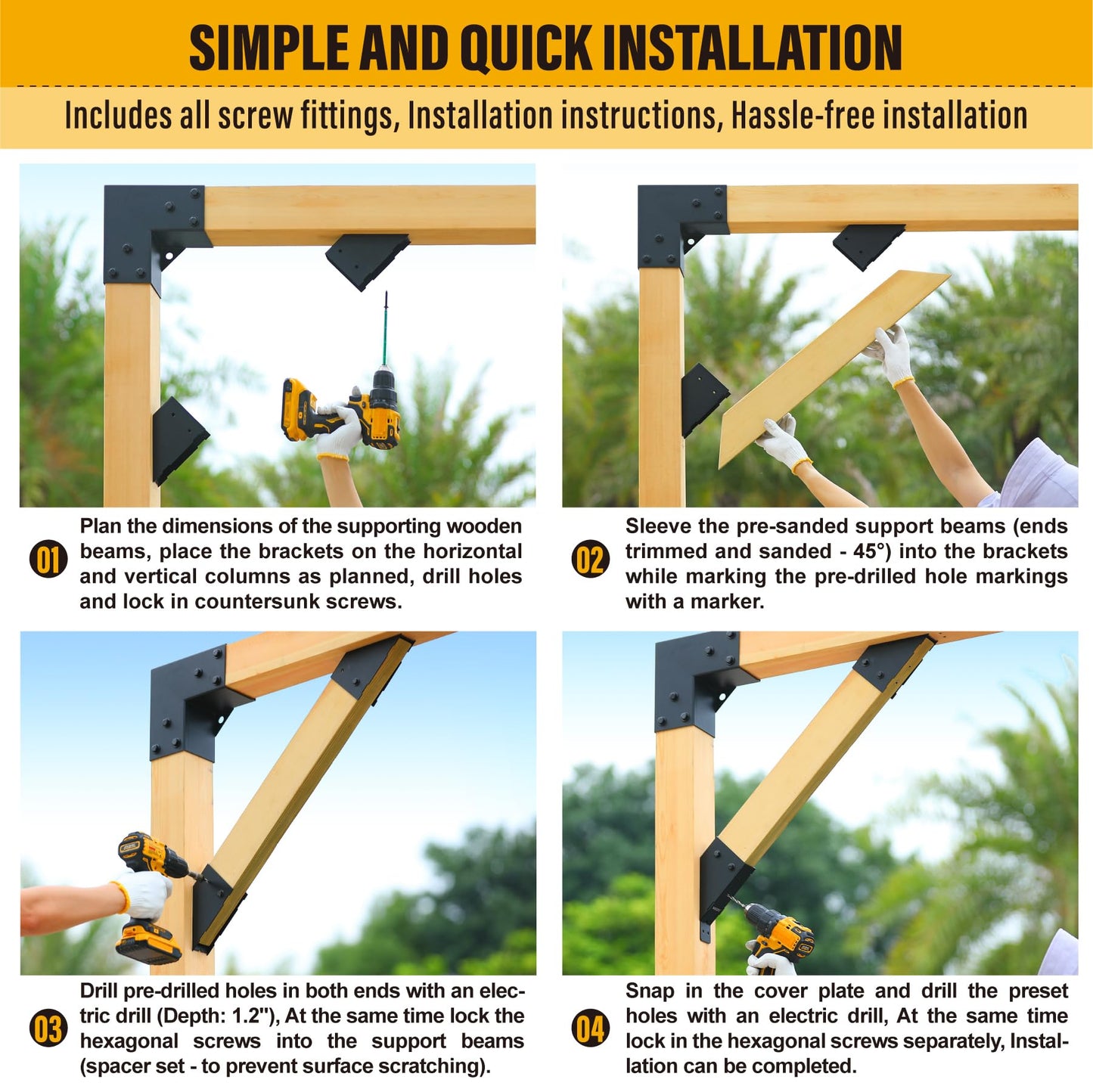 SIMPLE AND QUICK INSTALLATION

Includes all screw fittings, Installation instructions, Hassle-free installation

01 Plan the dimensions of the supporting wooden beams, place the brackets on the horizontal and vertical columns as planned, drill holes and lock in countersunk screws.

02 Sleeve the pre-sanded support beams (ends trimmed and sanded - 45°) into the brackets while marking the pre-drilled hole markings with a marker.

03 Drill pre-drilled holes in both ends with an electric drill (Depth: 1.2"), At the same time lock the hexagonal screws into the support beams (spacer set - to prevent surface scratching).

04 Snap in the cover plate and drill the preset holes with an electric drill, At the same time lock in the hexagonal screws separately, Installation can be completed.