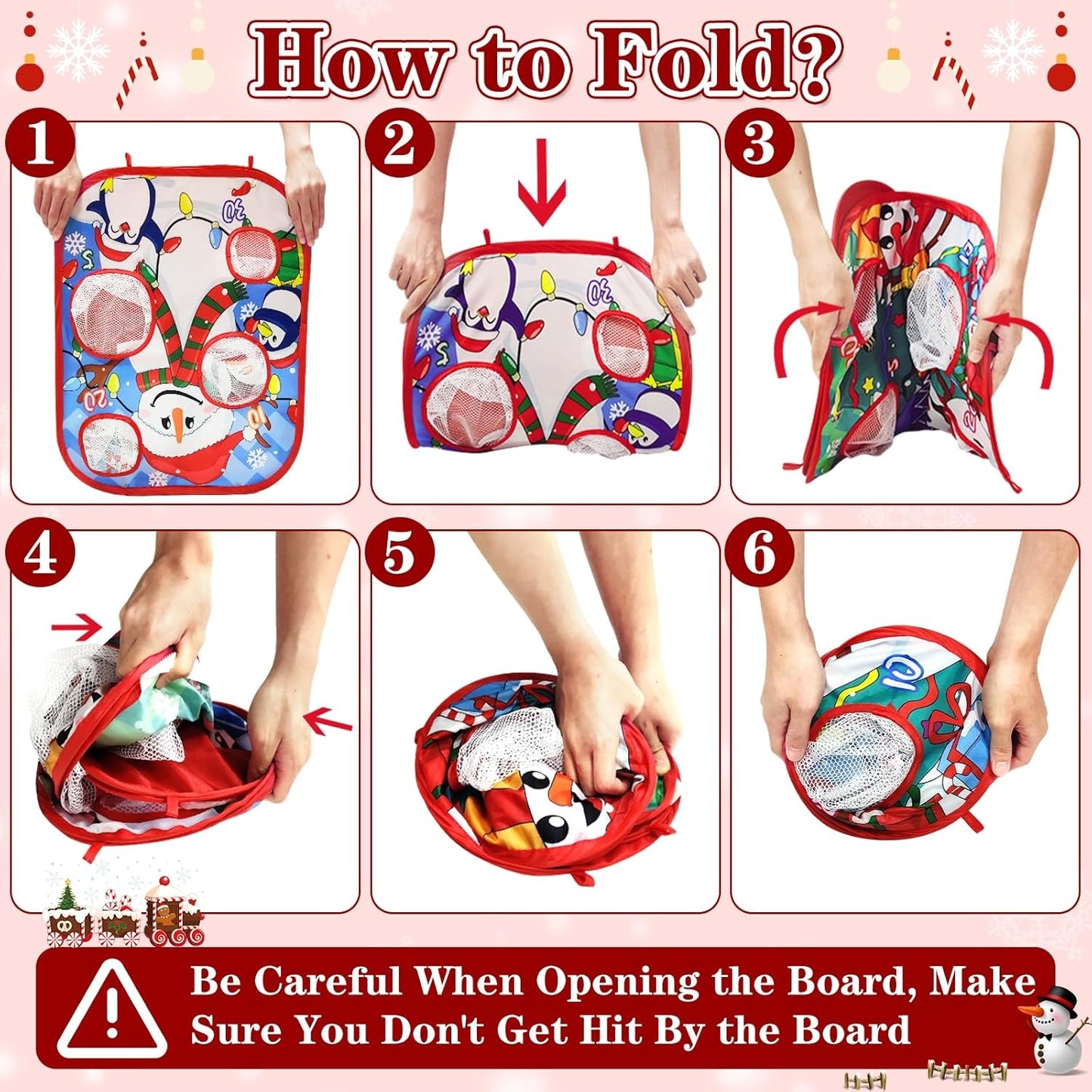 How to Fold?

1

2

3

4

5

6

Be Careful When Opening the Board, Make Sure You Don't Get Hit By the Board