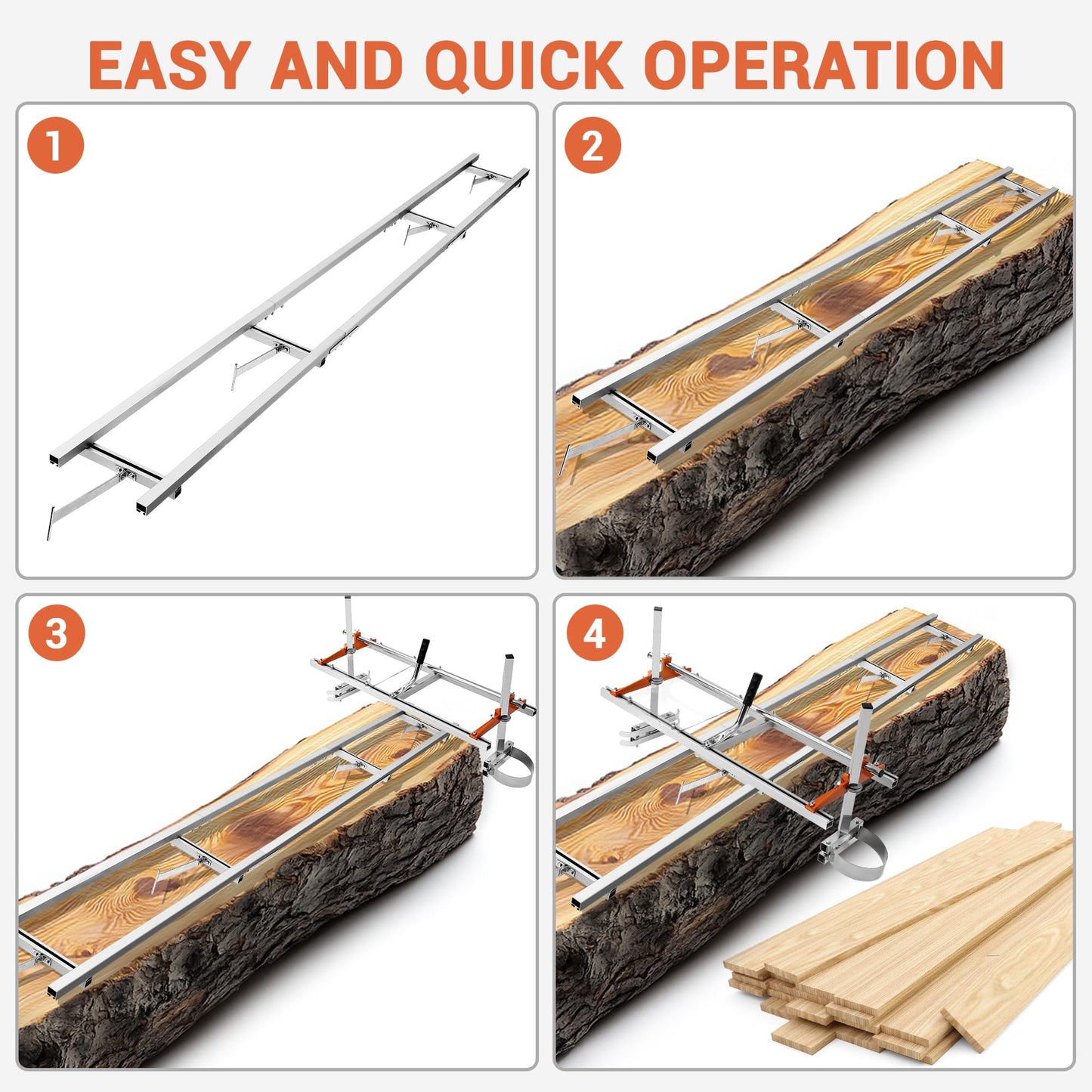 EASY AND QUICK OPERATION

1

2

3

4