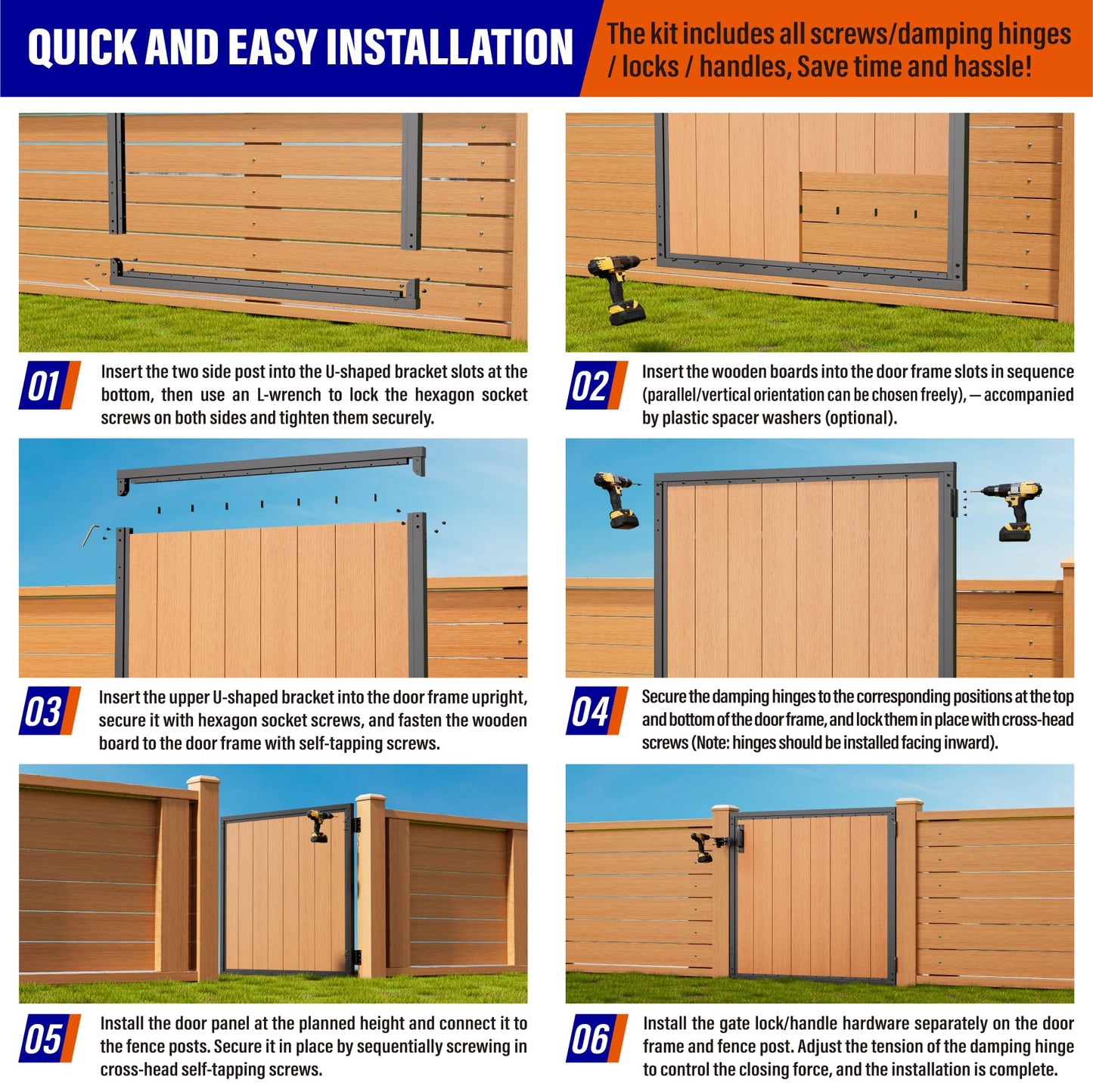 QUICK AND EASY INSTALLATION

The kit includes all screws/damping hinges / locks / handles, Save time and hassle!

01 Insert the two side post into the U-shaped bracket slots at the bottom, then use an L-wrench to lock the hexagon socket screws on both sides and tighten them securely.

02 Insert the wooden boards into the door frame slots in sequence (parallel/vertical orientation can be chosen freely), — accompanied by plastic spacer washers (optional).

03 Insert the upper U-shaped bracket into the door frame upright, secure it with hexagon socket screws, and fasten the wooden board to the door frame with self-tapping screws.

04 Secure the damping hinges to the corresponding positions at the top and bottom of the door frame, and lock them in place with cross-head screws (Note: hinges should be installed facing inward).

05 Install the door panel at the planned height and connect it to the fence posts. Secure it in place by sequentially screwing in cross-head self-tapping screws.

06 Install the gate lock/handle hardware separately on the door frame and fence post. Adjust the tension of the damping hinge to control the closing force, and the installation is complete.