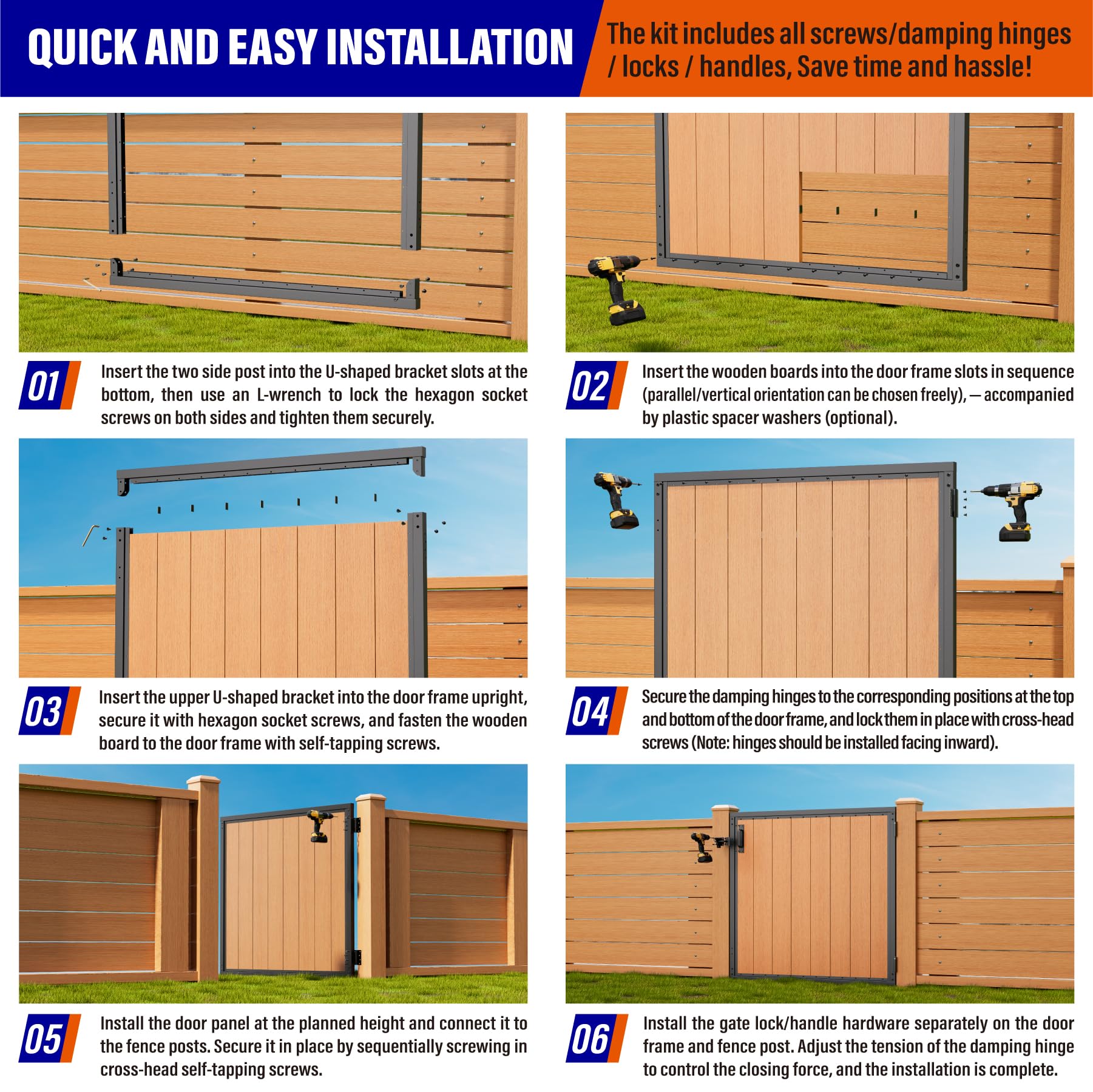 QUICK AND EASY INSTALLATION

The kit includes all screws/damping hinges / locks / handles, Save time and hassle!

01 Insert the two side post into the U-shaped bracket slots at the bottom, then use an L-wrench to lock the hexagon socket screws on both sides and tighten them securely.

02 Insert the wooden boards into the door frame slots in sequence (parallel/vertical orientation can be chosen freely), — accompanied by plastic spacer washers (optional).

03 Insert the upper U-shaped bracket into the door frame upright, secure it with hexagon socket screws, and fasten the wooden board to the door frame with self-tapping screws.

04 Secure the damping hinges to the corresponding positions at the top and bottom of the door frame, and lock them in place with cross-head screws (Note: hinges should be installed facing inward).

05 Install the door panel at the planned height and connect it to the fence posts. Secure it in place by sequentially screwing in cross-head self-tapping screws.

06 Install the gate lock/handle hardware separately on the door frame and fence post. Adjust the tension of the damping hinge to control the closing force, and the installation is complete.