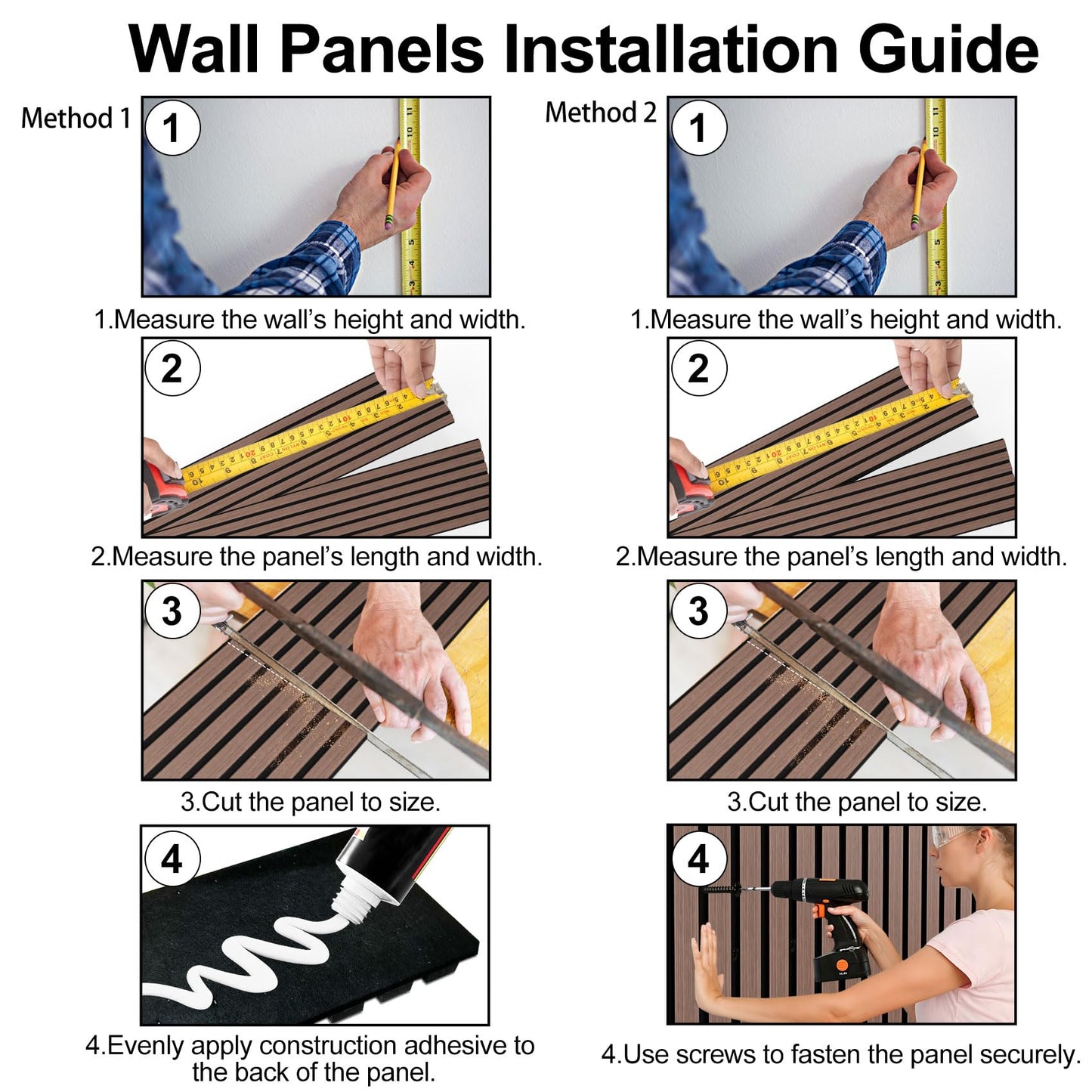 Wall Panels Installation Guide

Method 1

1

1.Measure the wall's height and width.

2

2.Measure the panel's length and width.

3

3.Cut the panel to size.

4

4.Evenly apply construction adhesive to the back of the panel.

Method 2

1

1.Measure the wall's height and width.

2

2.Measure the panel's length and width.

3

3.Cut the panel to size.

4

4.Use screws to fasten the panel securely.