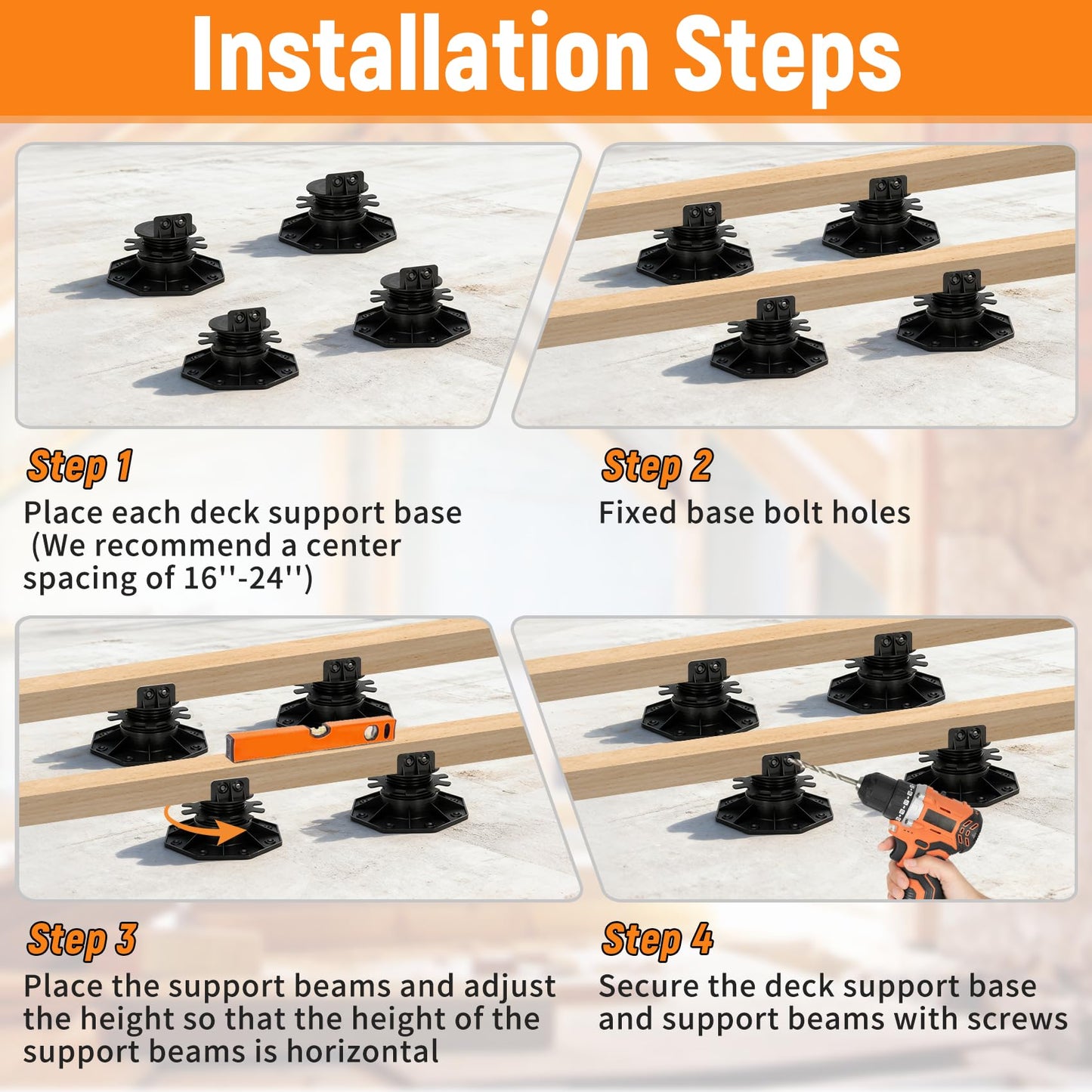 Installation Steps

Step 1
Place each deck support base (We recommend a center spacing of 16''-24'')

Step 2
Fixed base bolt holes

Step 3
Place the support beams and adjust the height so that the height of the support beams is horizontal

Step 4
Secure the deck support base and support beams with screws