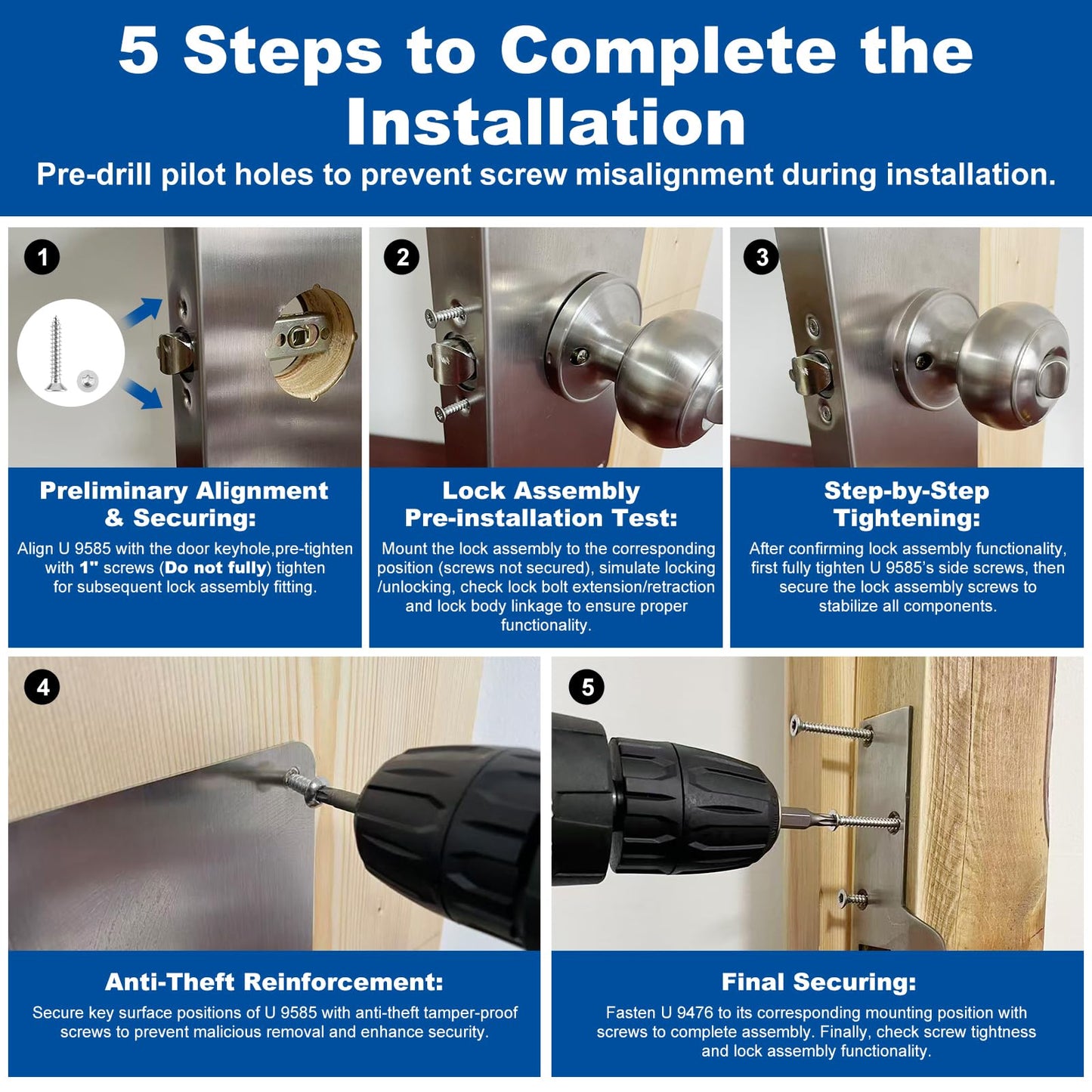 5 Steps to Complete the Installation

Pre-drill pilot holes to prevent screw misalignment during installation.

1

Preliminary Alignment & Securing:

Align U 9585 with the door keyhole,pre-tighten with 1" screws (Do not fully) tighten for subsequent lock assembly fitting.

2

Lock Assembly Pre-installation Test:

Mount the lock assembly to the corresponding position (screws not secured), simulate locking /unlocking, check lock bolt extension/retraction and lock body linkage to ensure proper functionality.

3

Step-by-Step Tightening:

After confirming lock assembly functionality, first fully tighten U 9585's side screws, then secure the lock assembly screws to stabilize all components.

4

Anti-Theft Reinforcement:

Secure key surface positions of U 9585 with anti-theft tamper-proof screws to prevent malicious removal and enhance security.

5

Final Securing:

Fasten U 9476 to its corresponding mounting position with screws to complete assembly. Finally, check screw tightness and lock assembly functionality.