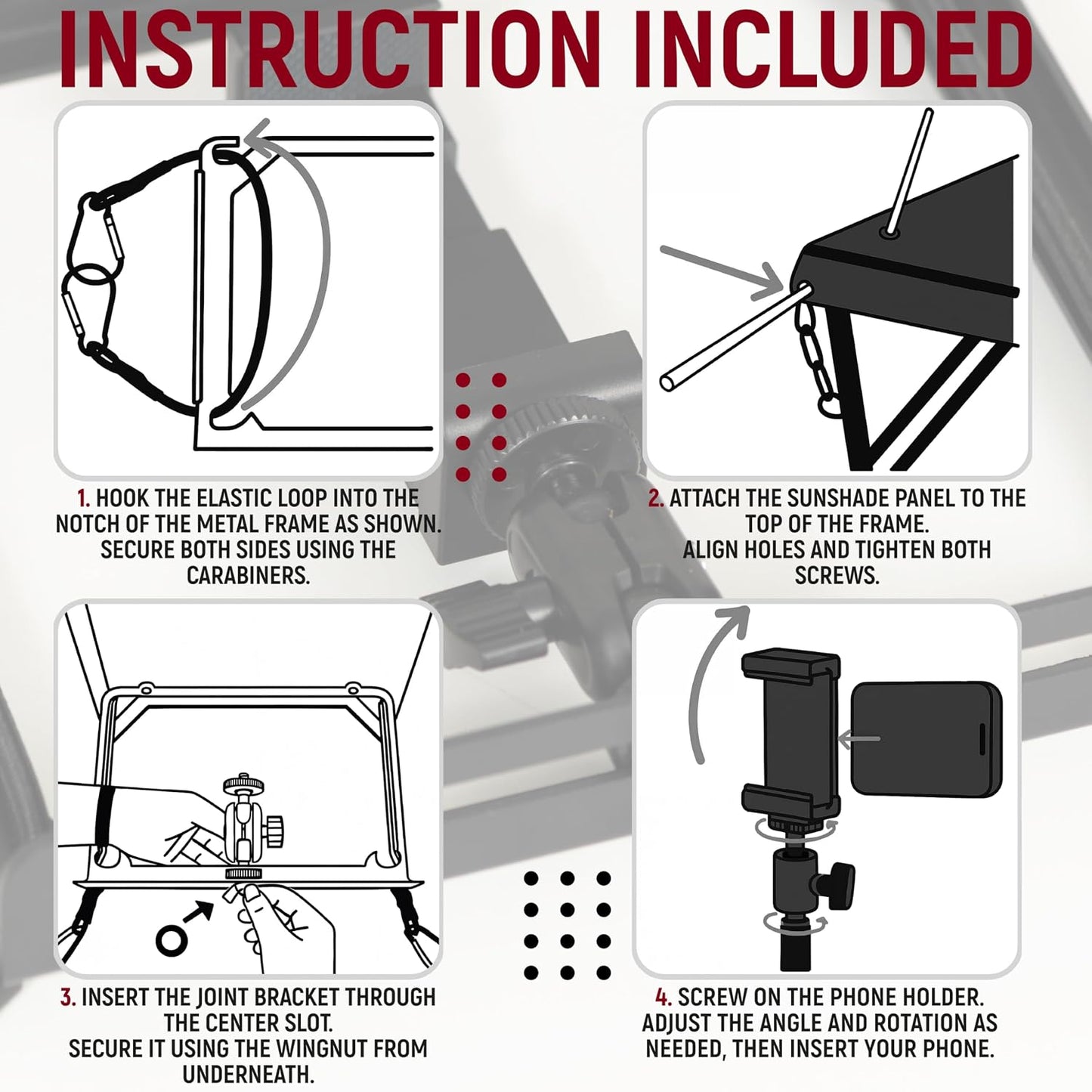 INSTRUCTION INCLUDED

1. HOOK THE ELASTIC LOOP INTO THE NOTCH OF THE METAL FRAME AS SHOWN. SECURE BOTH SIDES USING THE CARABINERS.

2. ATTACH THE SUNSHADE PANEL TO THE TOP OF THE FRAME. ALIGN HOLES AND TIGHTEN BOTH SCREWS.

3. INSERT THE JOINT BRACKET THROUGH THE CENTER SLOT. SECURE IT USING THE WINGNUT FROM UNDERNEATH.

4. SCREW ON THE PHONE HOLDER. ADJUST THE ANGLE AND ROTATION AS NEEDED, THEN INSERT YOUR PHONE.