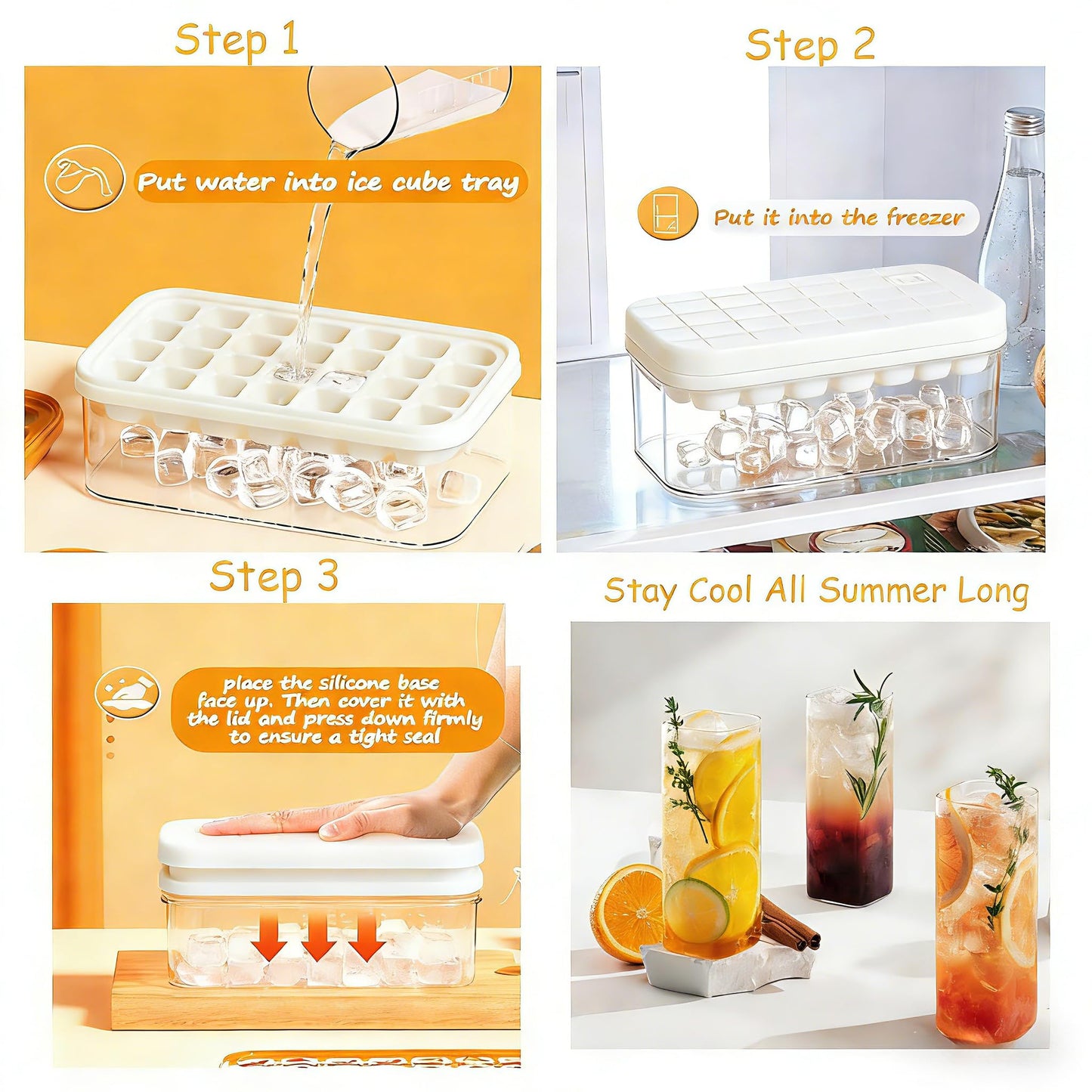 Step 1

Put water into ice cube tray

Step 2

Put it into the freezer

Step 3

place the silicone base face up. Then cover it with the lid and press down firmly to ensure a tight seal

Stay Cool All Summer Long