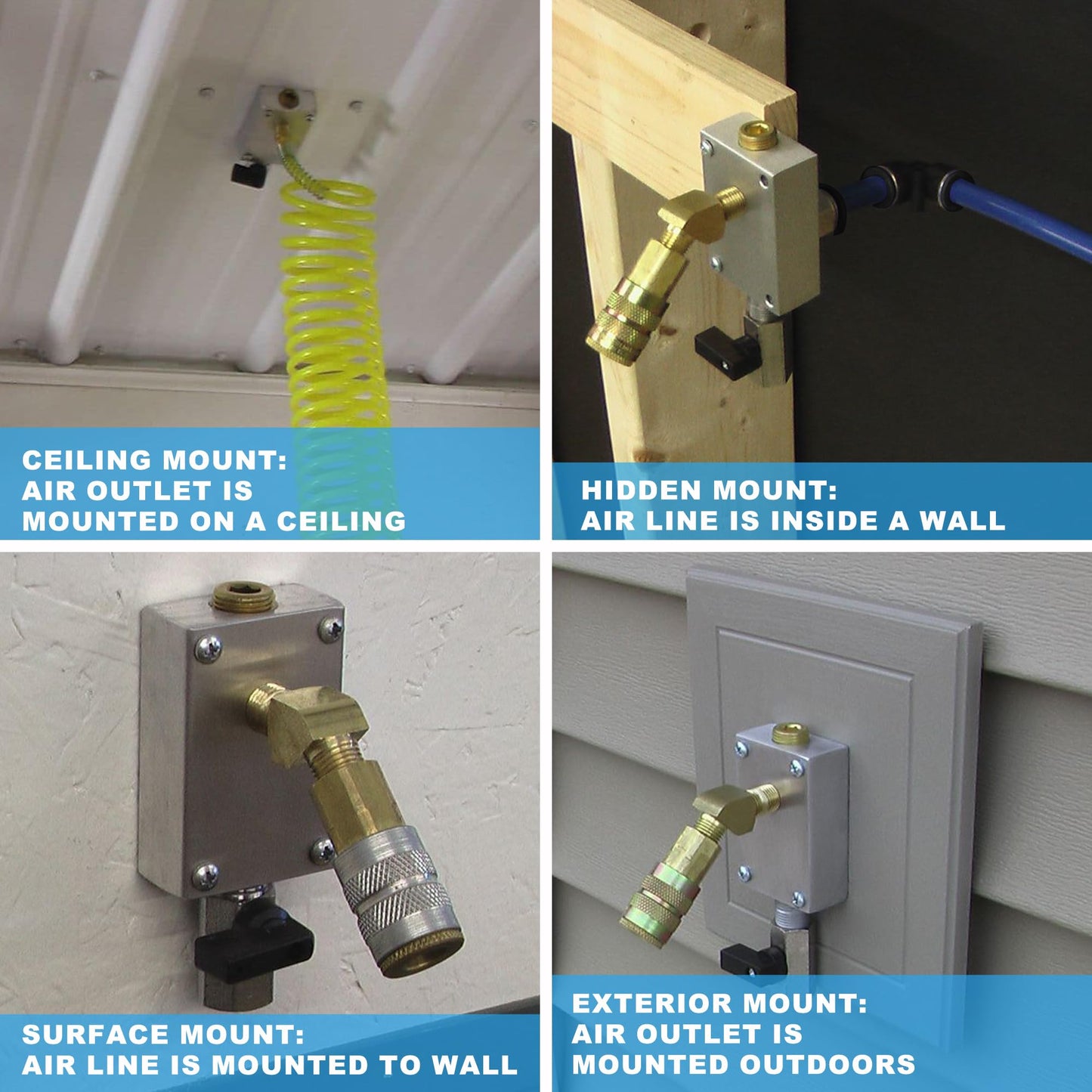 CEILING MOUNT:
AIR OUTLET IS
MOUNTED ON A CEILING

HIDDEN MOUNT:
AIR LINE IS INSIDE A WALL

SURFACE MOUNT:
AIR LINE IS MOUNTED TO WALL

EXTERIOR MOUNT:
AIR OUTLET IS
MOUNTED OUTDOORS