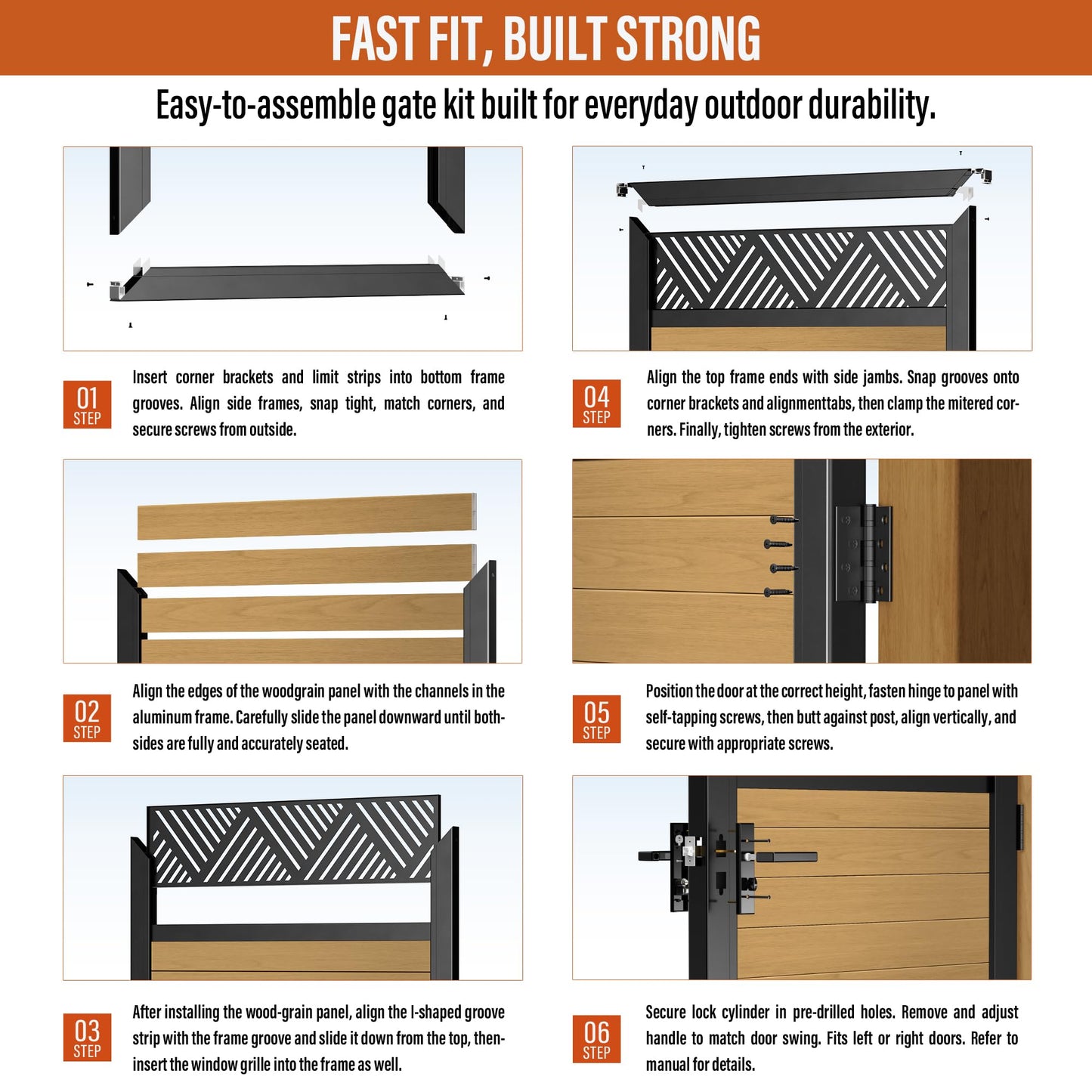 FAST FIT, BUILT STRONG

Easy-to-assemble gate kit built for everyday outdoor durability.

01
STEP

Insert corner brackets and limit strips into bottom frame grooves. Align side frames, snap tight, match corners, and secure screws from outside.

02
STEP

Align the edges of the woodgrain panel with the channels in the aluminum frame. Carefully slide the panel downward until both-sides are fully and accurately seated.

03
STEP

After installing the wood-grain panel, align the I-shaped groove strip with the frame groove and slide it down from the top, then-insert the window grille into the frame as well.

04
STEP

Align the top frame ends with side jambs. Snap grooves onto corner brackets and alignmenttabs, then clamp the mitered corners. Finally, tighten screws from the exterior.

05
STEP

Position the door at the correct height, fasten hinge to panel with self-tapping screws, then butt against post, align vertically, and secure with appropriate screws.

06
STEP

Secure lock cylinder in pre-drilled holes. Remove and adjust handle to match door swing. Fits left or right doors. Refer to manual for details.