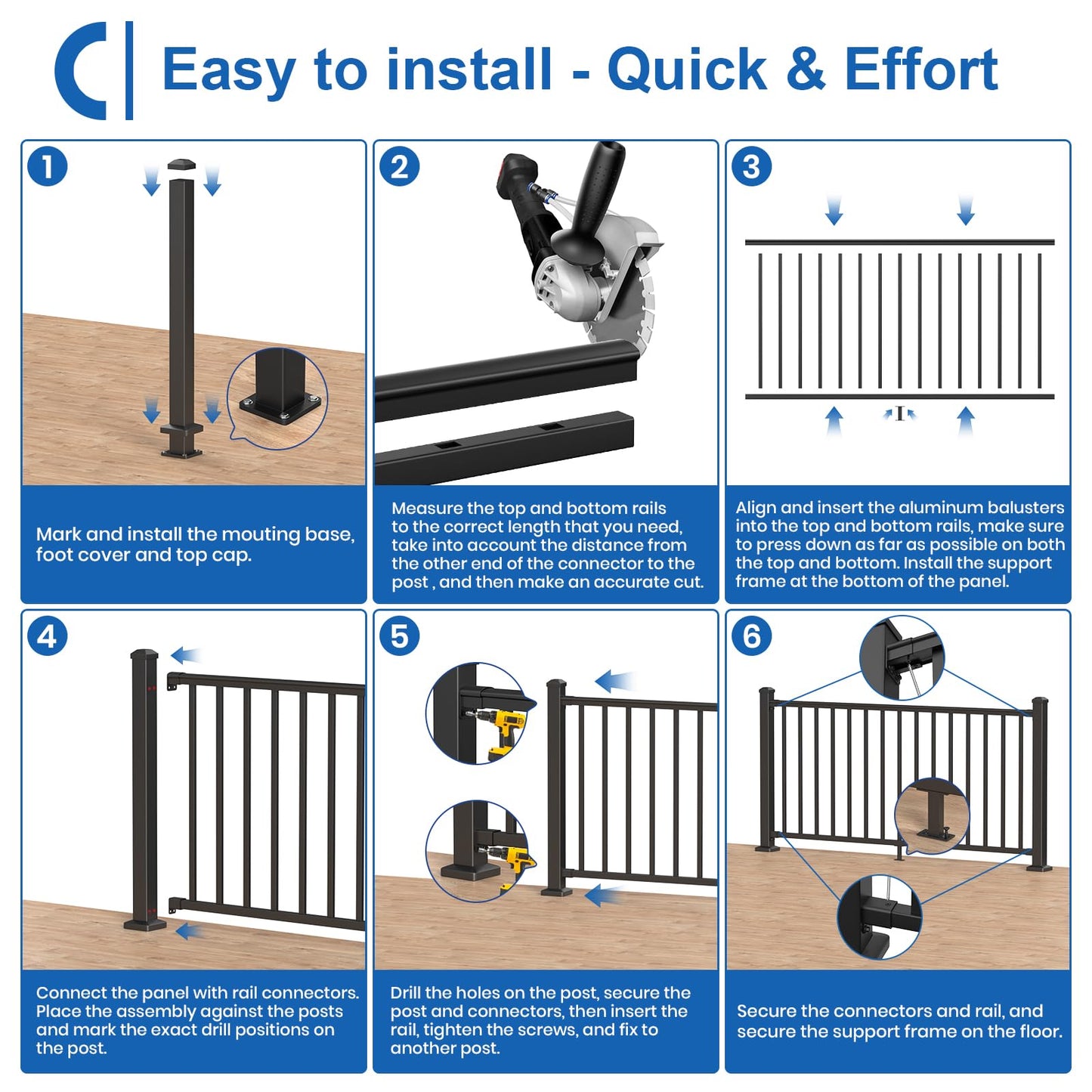 Easy to install - Quick & Effort

1

Mark and install the mouting base, foot cover and top cap.

2

Measure the top and bottom rails to the correct length that you need, take into account the distance from the other end of the connector to the post , and then make an accurate cut.

3

Align and insert the aluminum balusters into the top and bottom rails, make sure to press down as far as possible on both the top and bottom. Install the support frame at the bottom of the panel.

4

Connect the panel with rail connectors. Place the assembly against the posts and mark the exact drill positions on the post.

5

Drill the holes on the post, secure the post and connectors, then insert the rail, tighten the screws, and fix to another post.

6

Secure the connectors and rail, and secure the support frame on the floor.