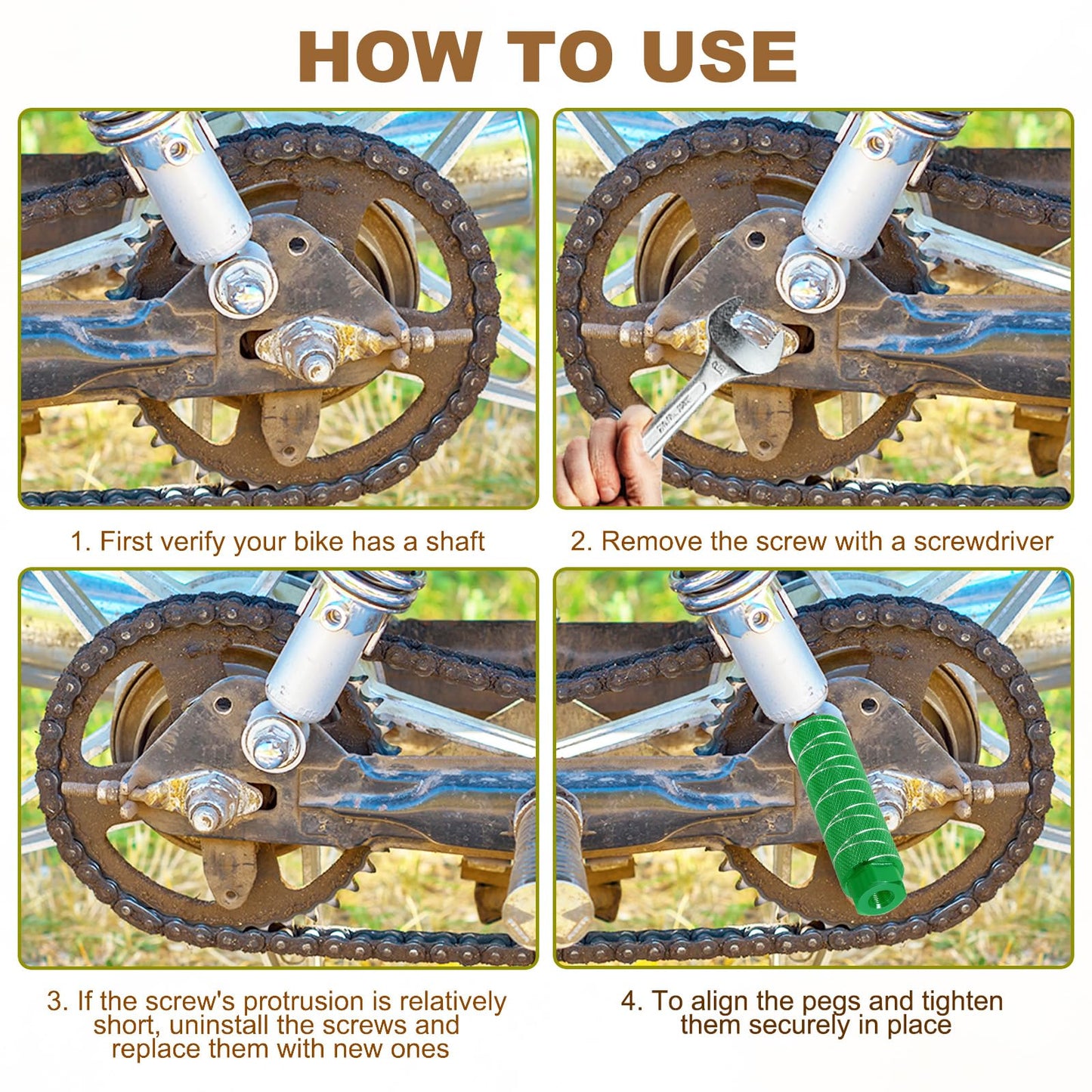 HOW TO USE

1. First verify your bike has a shaft

2. Remove the screw with a screwdriver

3. If the screw's protrusion is relatively short, uninstall the screws and replace them with new ones

4. To align the pegs and tighten them securely in place