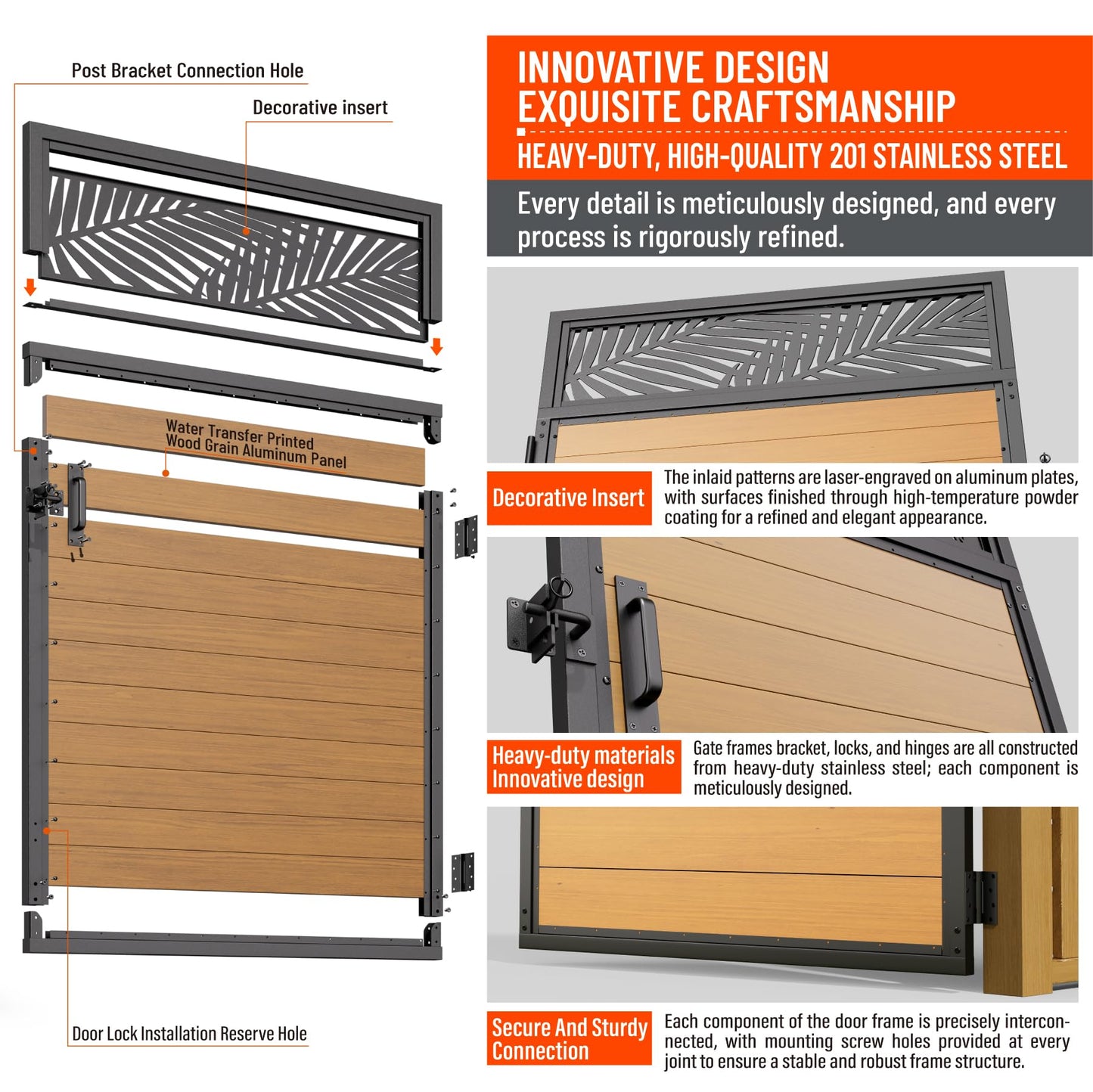 Post Bracket Connection Hole

Decorative insert

Water Transfer Printed Wood Grain Aluminum Panel

Door Lock Installation Reserve Hole

INNOVATIVE DESIGN
EXQUISITE CRAFTSMANSHIP

HEAVY-DUTY, HIGH-QUALITY 201 STAINLESS STEEL

Every detail is meticulously designed, and every process is rigorously refined.

Decorative Insert

The inlaid patterns are laser-engraved on aluminum plates, with surfaces finished through high-temperature powder coating for a refined and elegant appearance.

Heavy-duty materials
Innovative design

Gate frames bracket, locks, and hinges are all constructed from heavy-duty stainless steel; each component is meticulously designed.

Secure And Sturdy Connection

Each component of the door frame is precisely interconnected, with mounting screw holes provided at every joint to ensure a stable and robust frame structure.