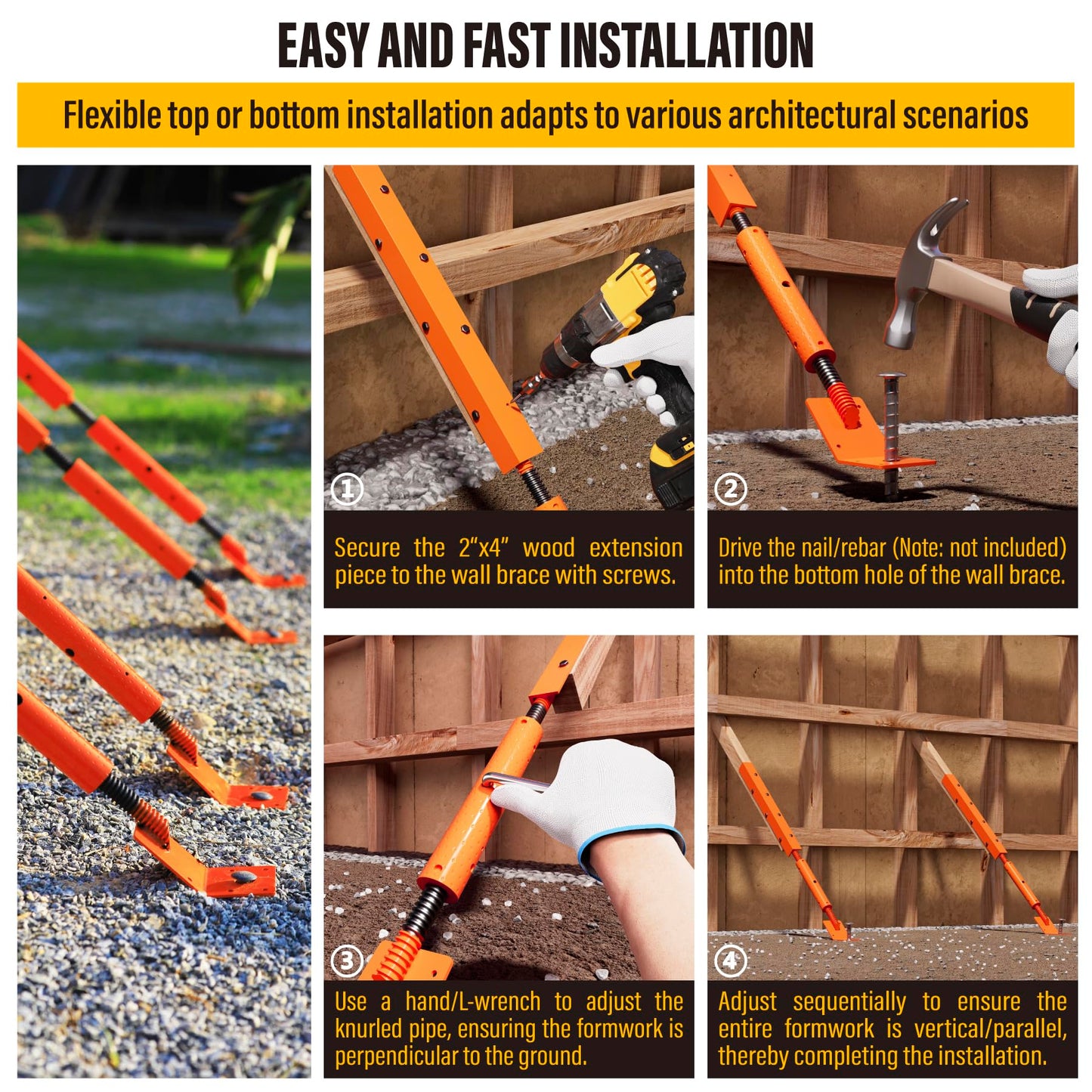 EASY AND FAST INSTALLATION

Flexible top or bottom installation adapts to various architectural scenarios

①

Secure the 2"x4" wood extension piece to the wall brace with screws.

②

Drive the nail/rebar (Note: not included) into the bottom hole of the wall brace.

③

Use a hand/L-wrench to adjust the knurled pipe, ensuring the formwork is perpendicular to the ground.

④

Adjust sequentially to ensure the entire formwork is vertical/parallel, thereby completing the installation.