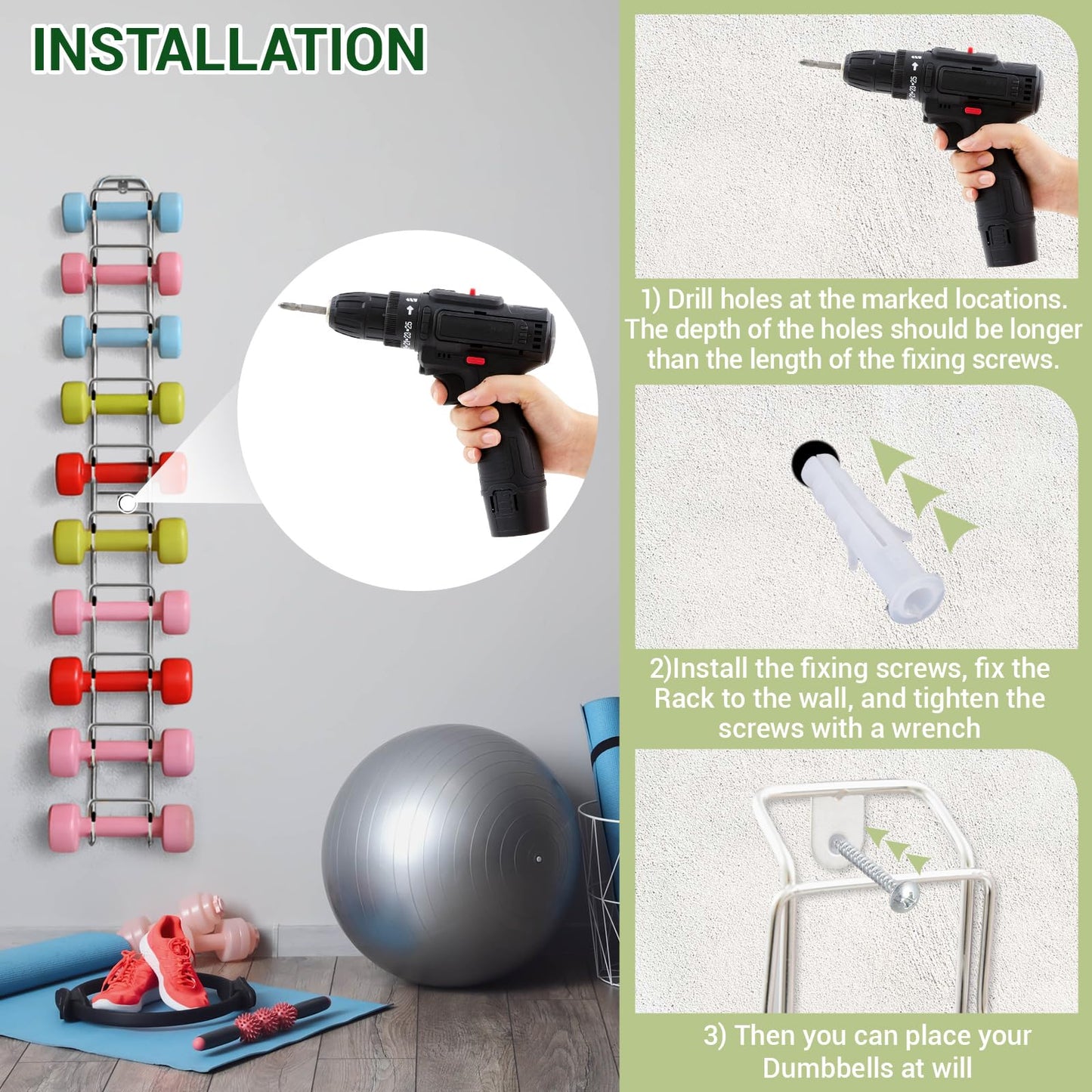 INSTALLATION

1) Drill holes at the marked locations. The depth of the holes should be longer than the length of the fixing screws.

2)Install the fixing screws, fix the Rack to the wall, and tighten the screws with a wrench

3) Then you can place your Dumbbells at will