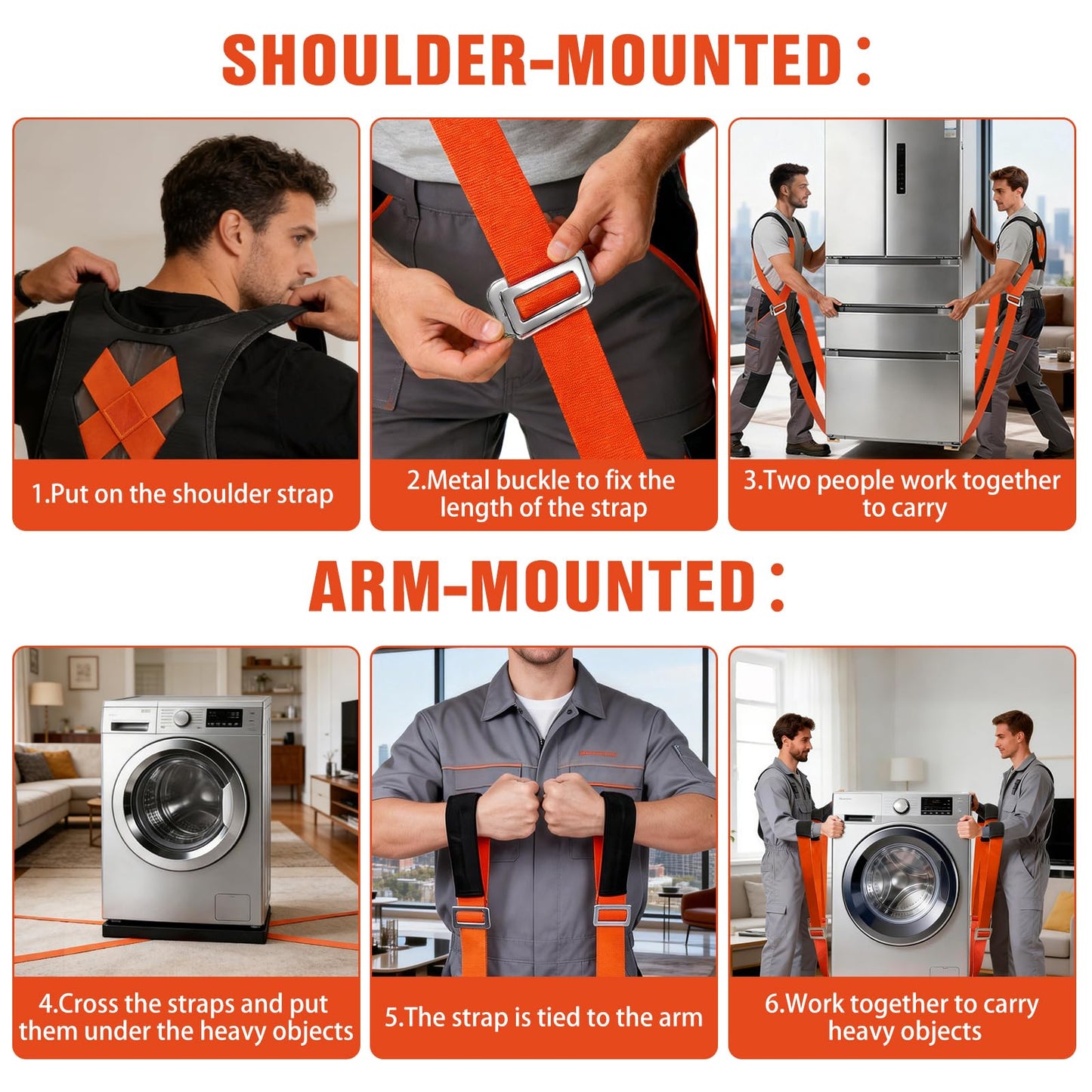 SHOULDER-MOUNTED：

1.Put on the shoulder strap

2.Metal buckle to fix the length of the strap

3.Two people work together to carry

ARM-MOUNTED：

4.Cross the straps and put them under the heavy objects

5.The strap is tied to the arm

6.Work together to carry heavy objects