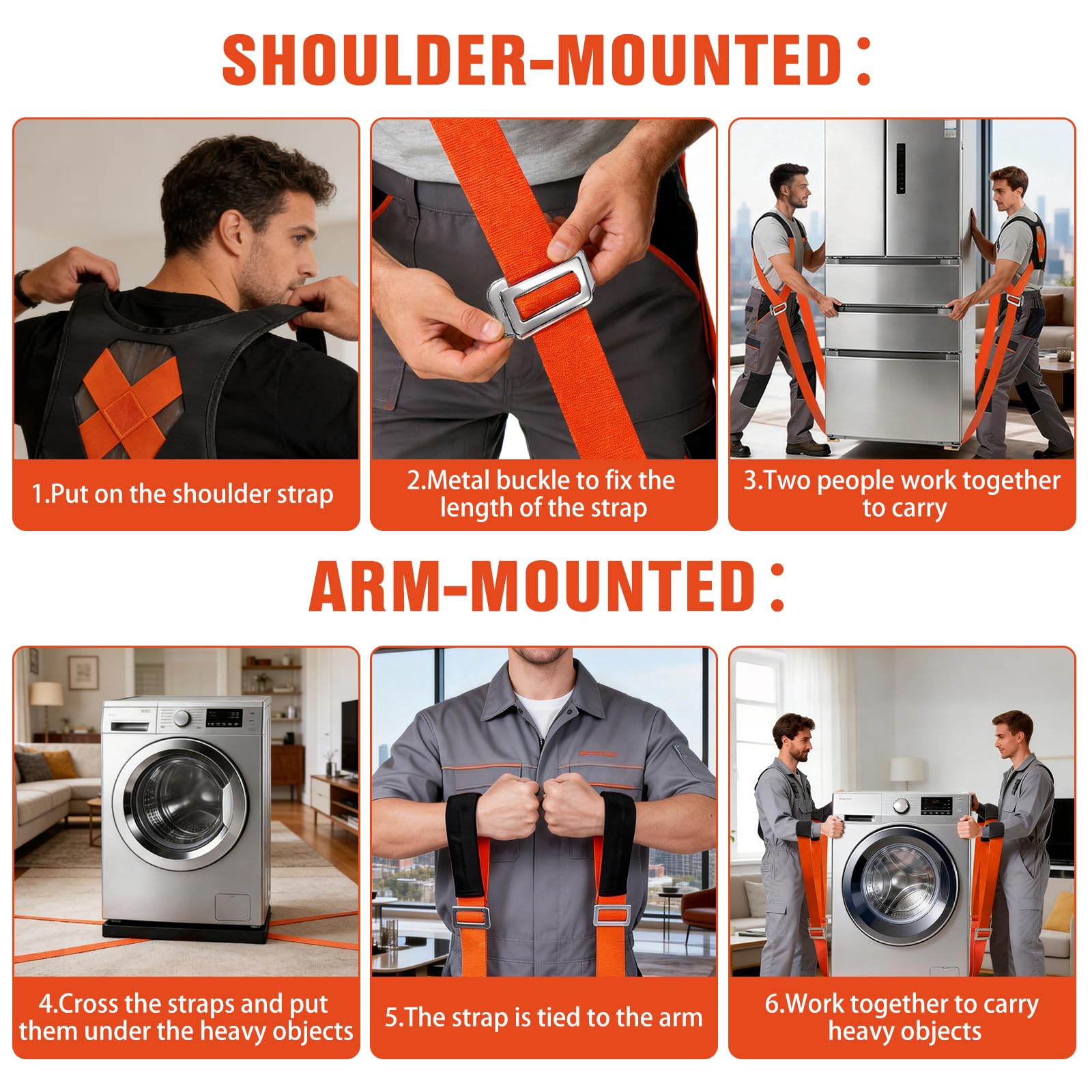 SHOULDER-MOUNTED：

1.Put on the shoulder strap

2.Metal buckle to fix the length of the strap

3.Two people work together to carry

ARM-MOUNTED：

4.Cross the straps and put them under the heavy objects

5.The strap is tied to the arm

6.Work together to carry heavy objects