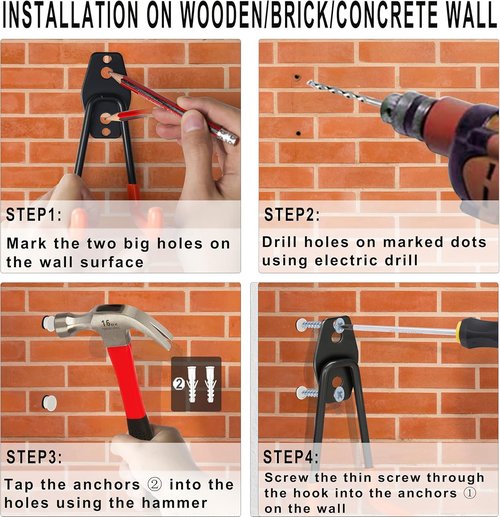 INSTALLATION ON WOODEN/BRICK/CONCRETE WALL

STEP1:

Mark the two big holes on the wall surface

STEP2:

Drill holes on marked dots using electric drill

16oz

②

STEP3:

Tap the anchors ② into the holes using the hammer

STEP4:

Screw the thin screw through the hook into the anchors ① on the wall