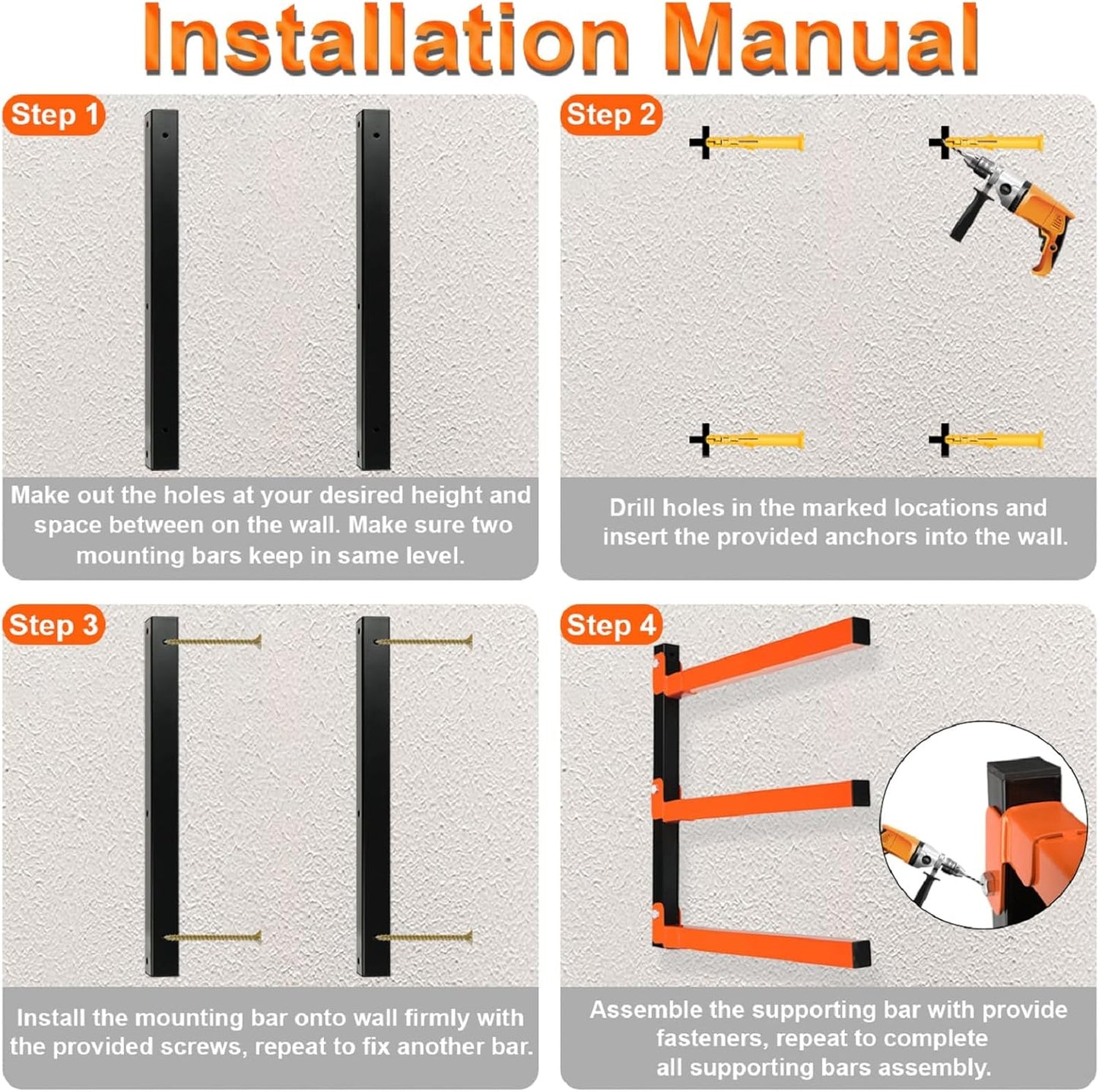 Installation Manual

Step 1

Make out the holes at your desired height and space between on the wall. Make sure two mounting bars keep in same level.

Step 2

Drill holes in the marked locations and insert the provided anchors into the wall.

Step 3

Install the mounting bar onto wall firmly with the provided screws, repeat to fix another bar.

Step 4

Assemble the supporting bar with provide fasteners, repeat to complete all supporting bars assembly.