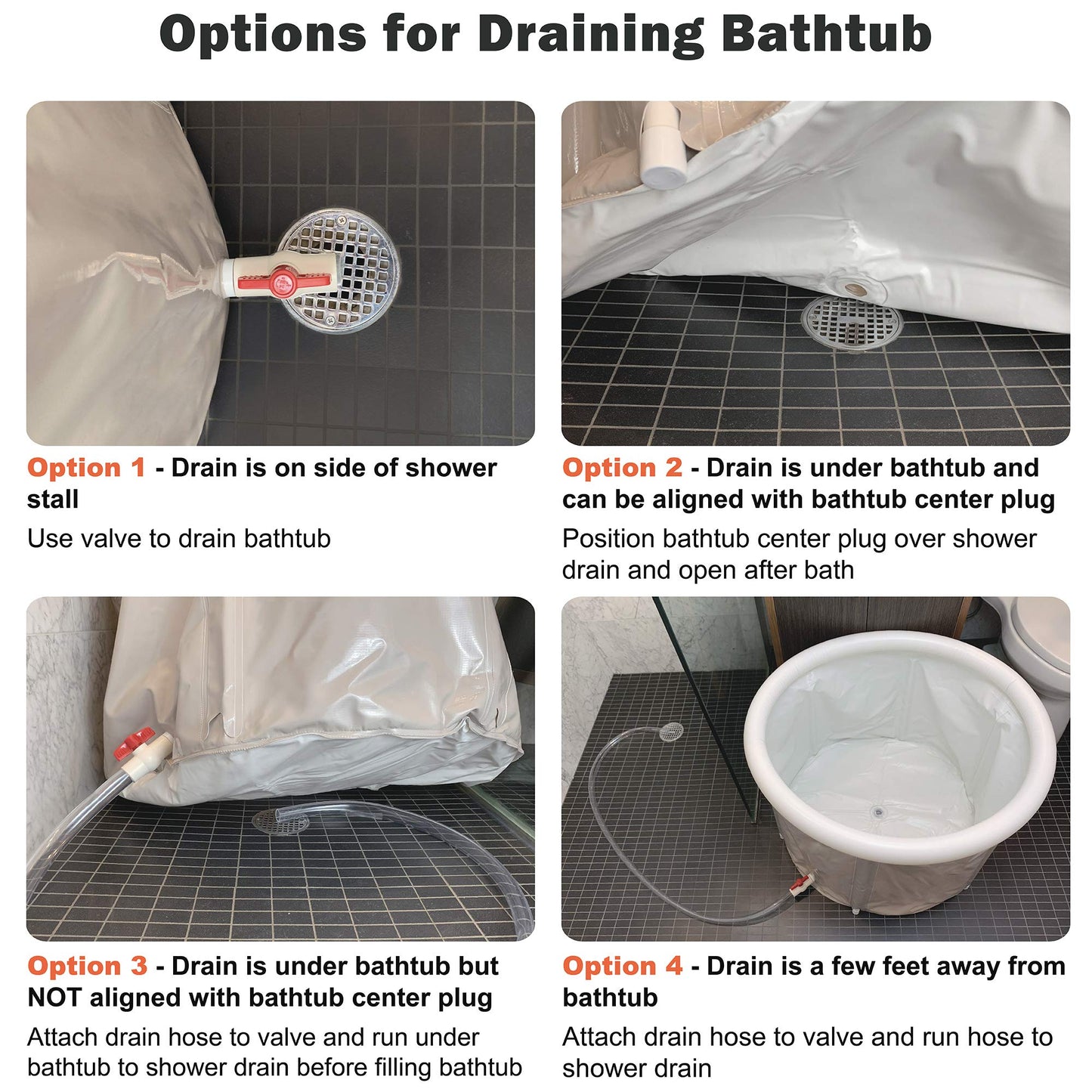 Options for Draining Bathtub

Option 1 - Drain is on side of shower stall

Use valve to drain bathtub

Option 2 - Drain is under bathtub and can be aligned with bathtub center plug

Position bathtub center plug over shower drain and open after bath

Option 3 - Drain is under bathtub but NOT aligned with bathtub center plug

Attach drain hose to valve and run under bathtub to shower drain before filling bathtub

Option 4 - Drain is a few feet away from bathtub

Attach drain hose to valve and run hose to shower drain