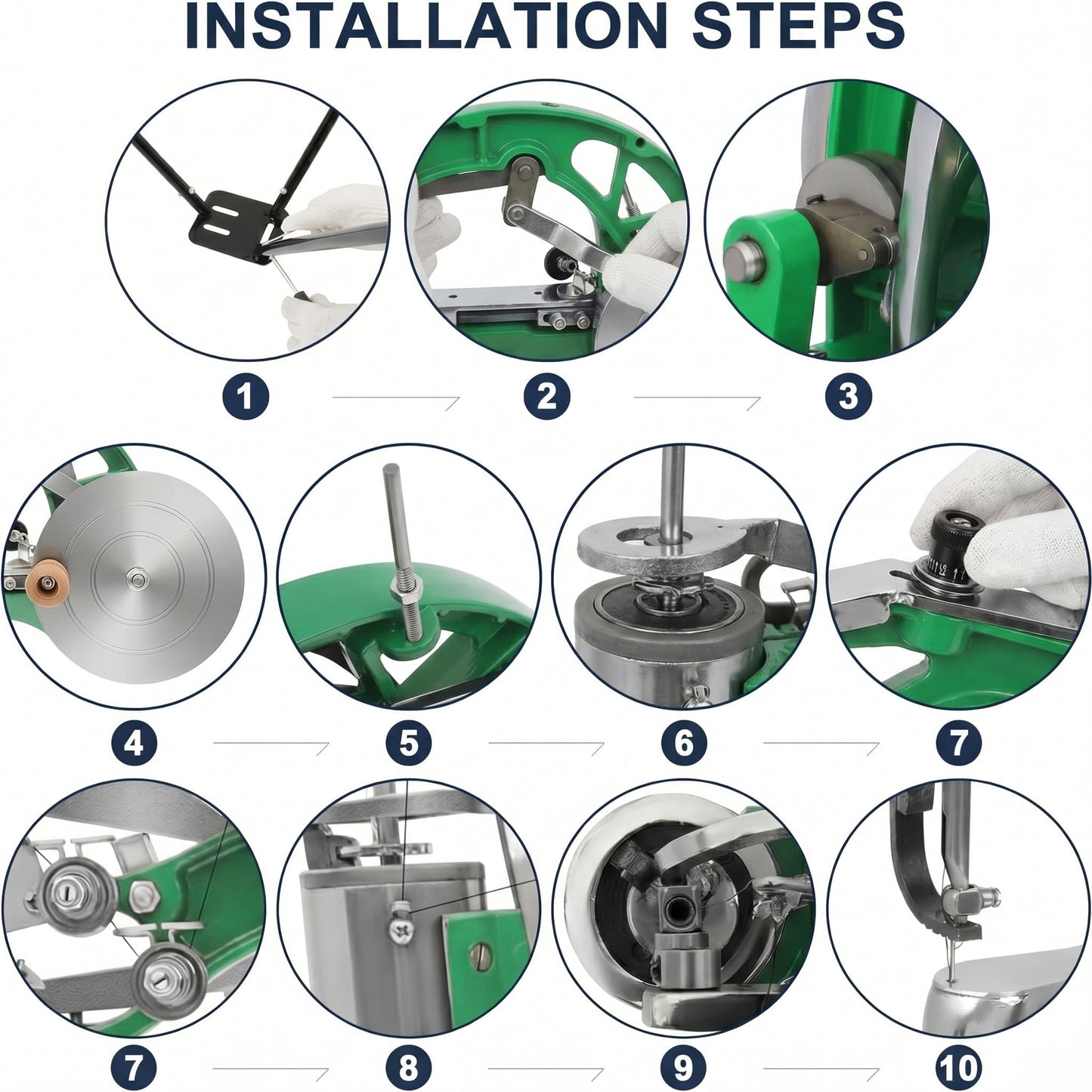 INSTALLATION STEPS

1

2

3

4

5

6

7

7

8

9

10