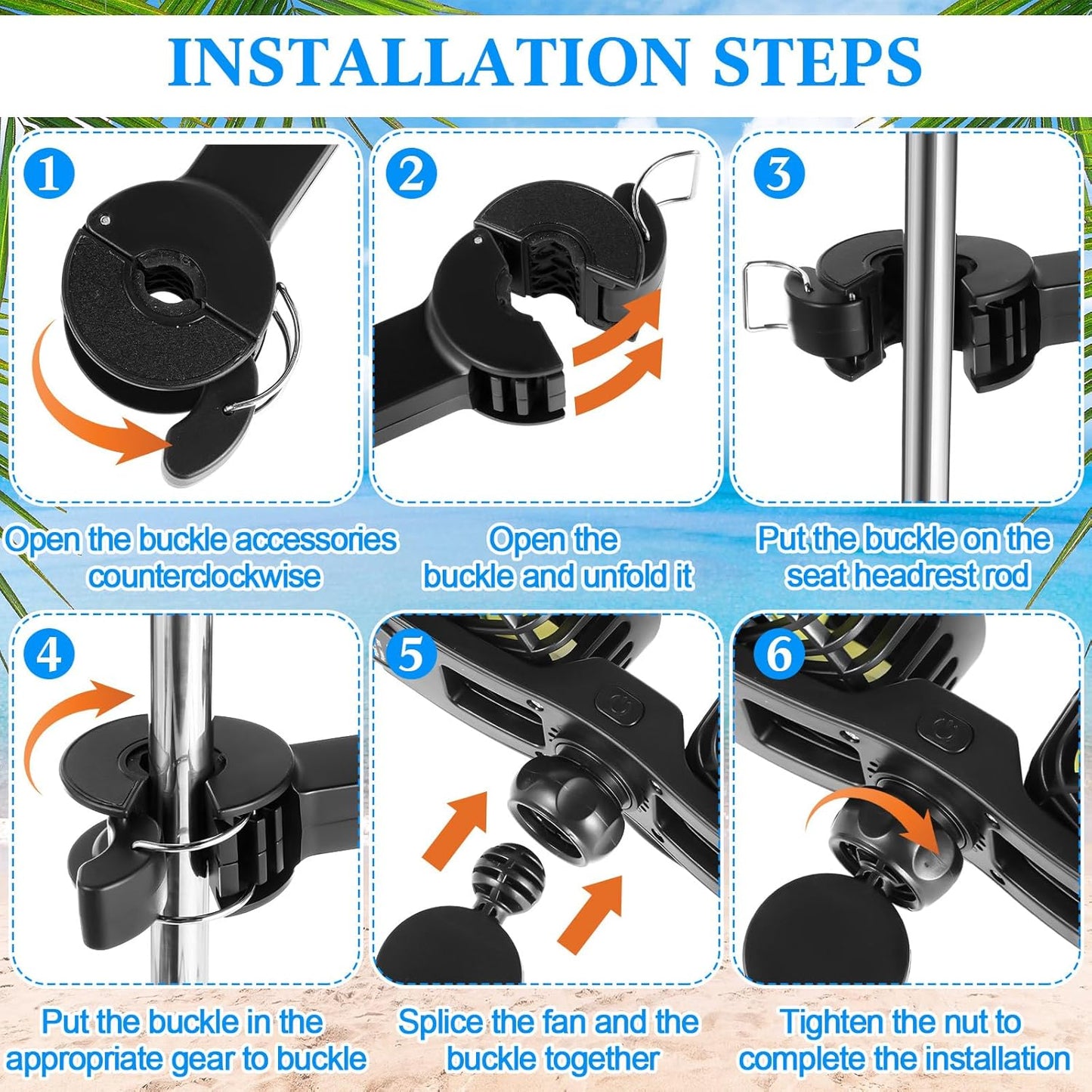 INSTALLATION STEPS

1

Open the buckle accessories counterclockwise

2

Open the buckle and unfold it

3

Put the buckle on the seat headrest rod

4

Put the buckle in the appropriate gear to buckle

5

Splice the fan and the buckle together

6

Tighten the nut to complete the installation