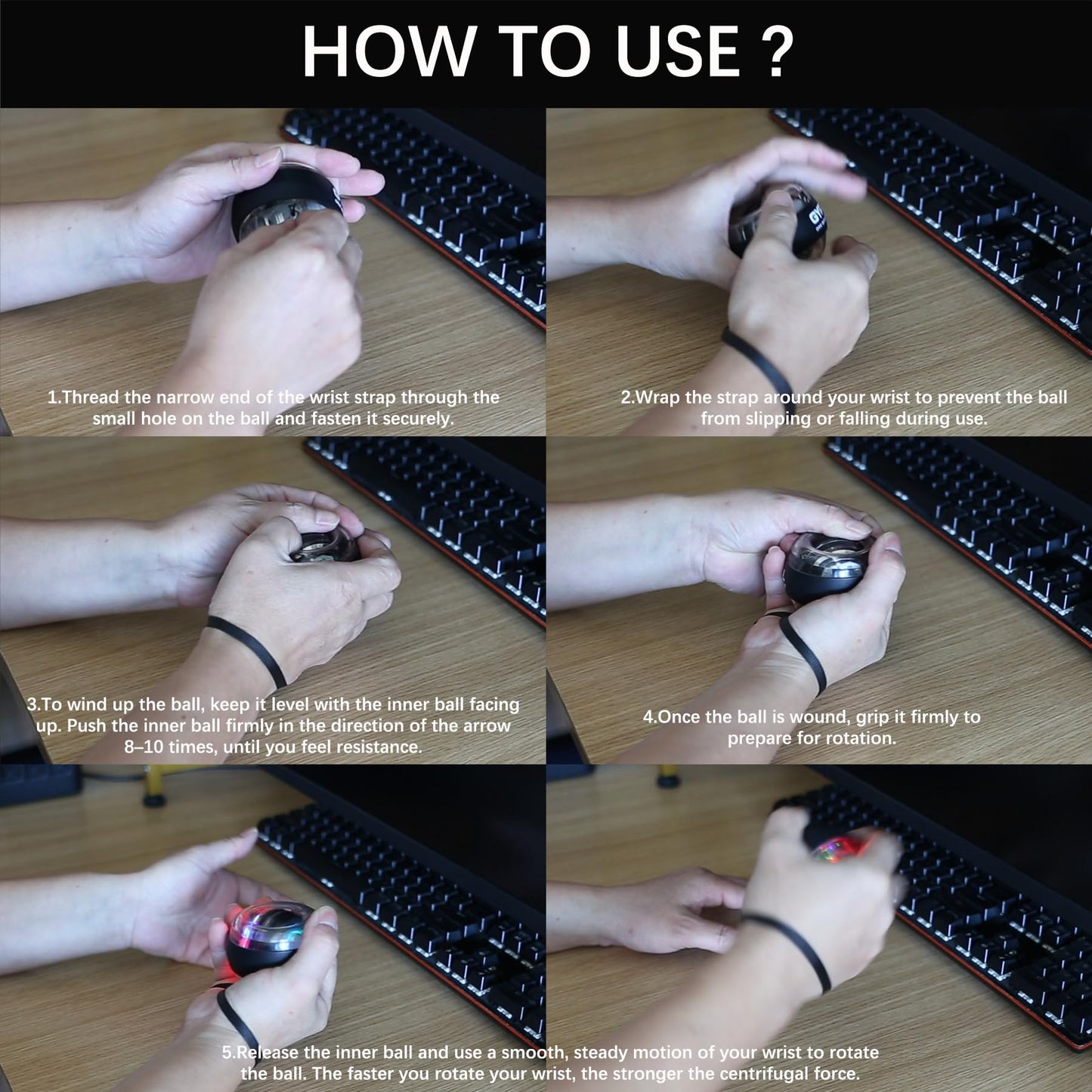 HOW TO USE ?

1.Thread the narrow end of the wrist strap through the small hole on the ball and fasten it securely.

2.Wrap the strap around your wrist to prevent the ball from slipping or falling during use.

3.To wind up the ball, keep it level with the inner ball facing up. Push the inner ball firmly in the direction of the arrow 8–10 times, until you feel resistance.

4.Once the ball is wound, grip it firmly to prepare for rotation.

5.Release the inner ball and use a smooth, steady motion of your wrist to rotate the ball. The faster you rotate your wrist, the stronger the centrifugal force.