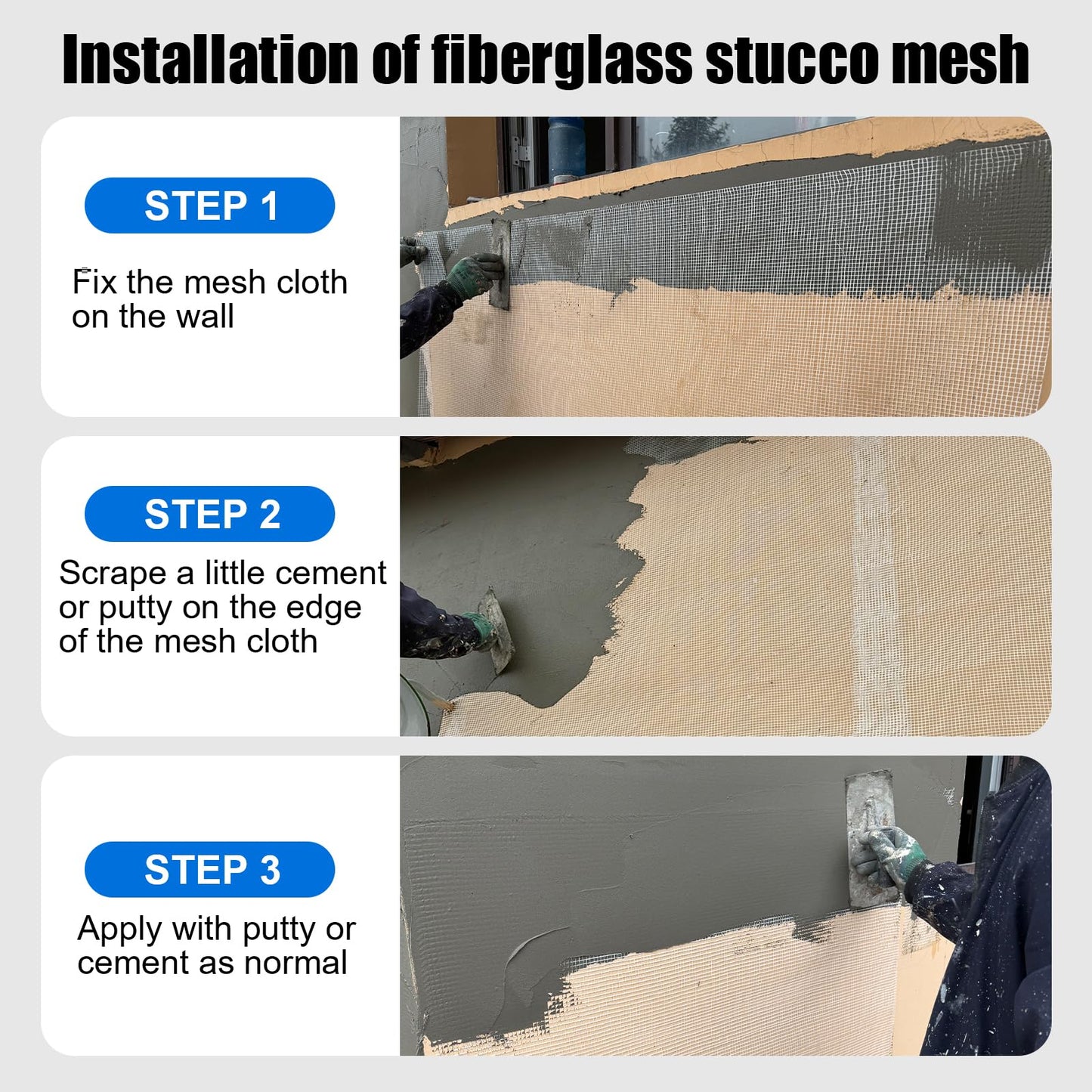 Installation of fiberglass stucco mesh

STEP 1

Fix the mesh cloth on the wall

STEP 2

Scrape a little cement or putty on the edge of the mesh cloth

STEP 3

Apply with putty or cement as normal