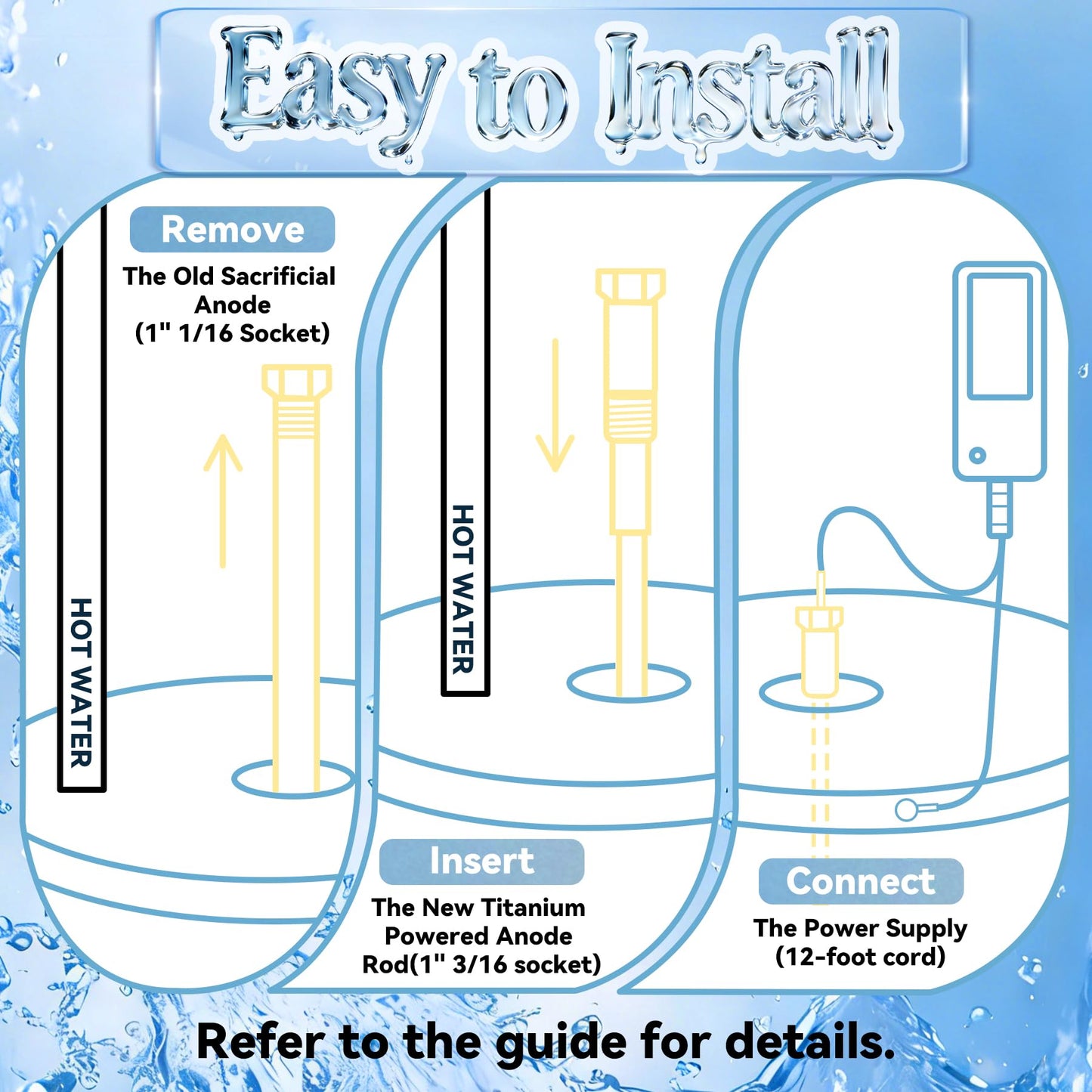 Easy to Install

Remove

The Old Sacrificial Anode (1" 1/16 Socket)

HOT WATER

HOT WATER

Insert

The New Titanium Powered Anode Rod(1" 3/16 socket)

Connect

The Power Supply (12-foot cord)

Refer to the guide for details.