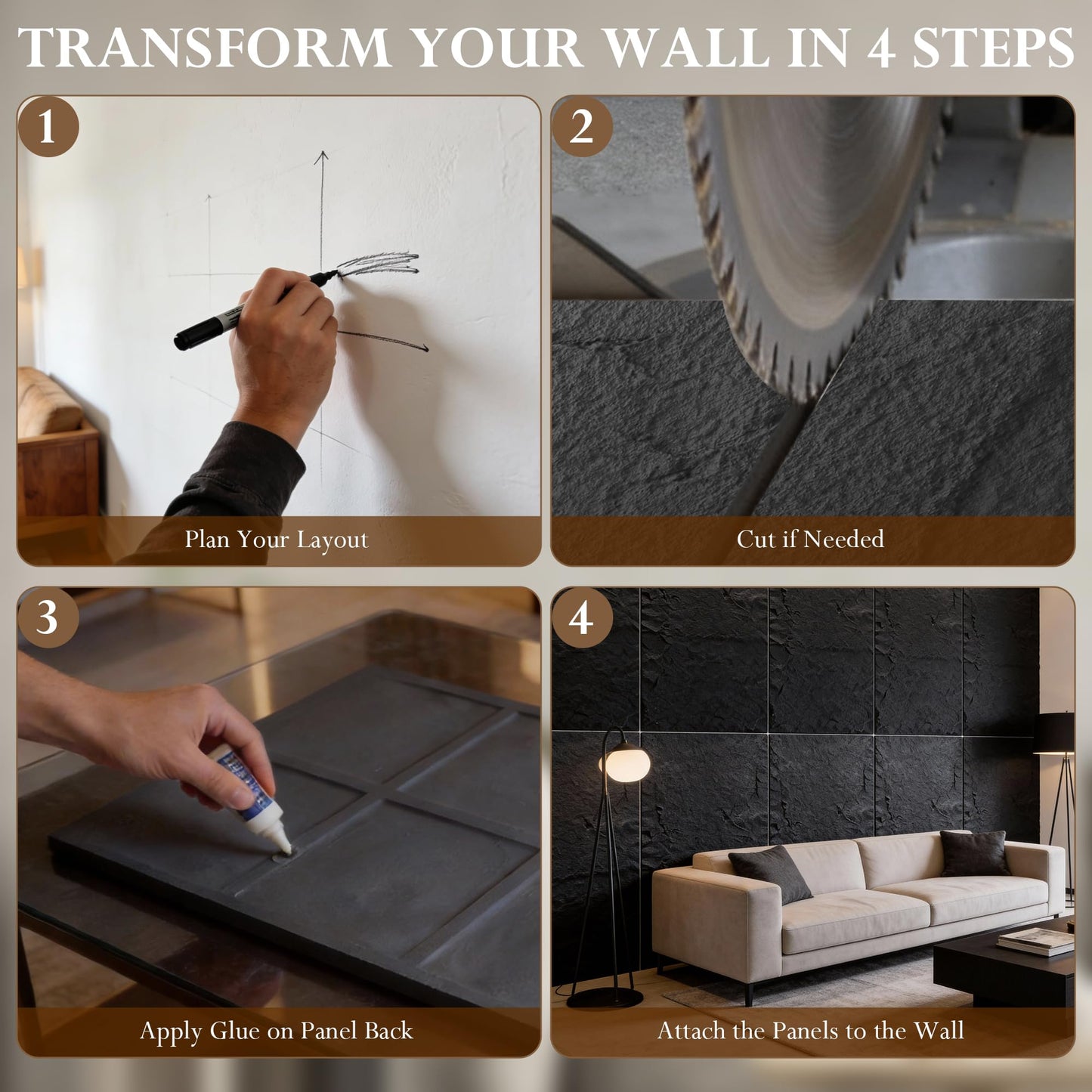 TRANSFORM YOUR WALL IN 4 STEPS

1
Plan Your Layout

2
Cut if Needed

3
Apply Glue on Panel Back

4
Attach the Panels to the Wall