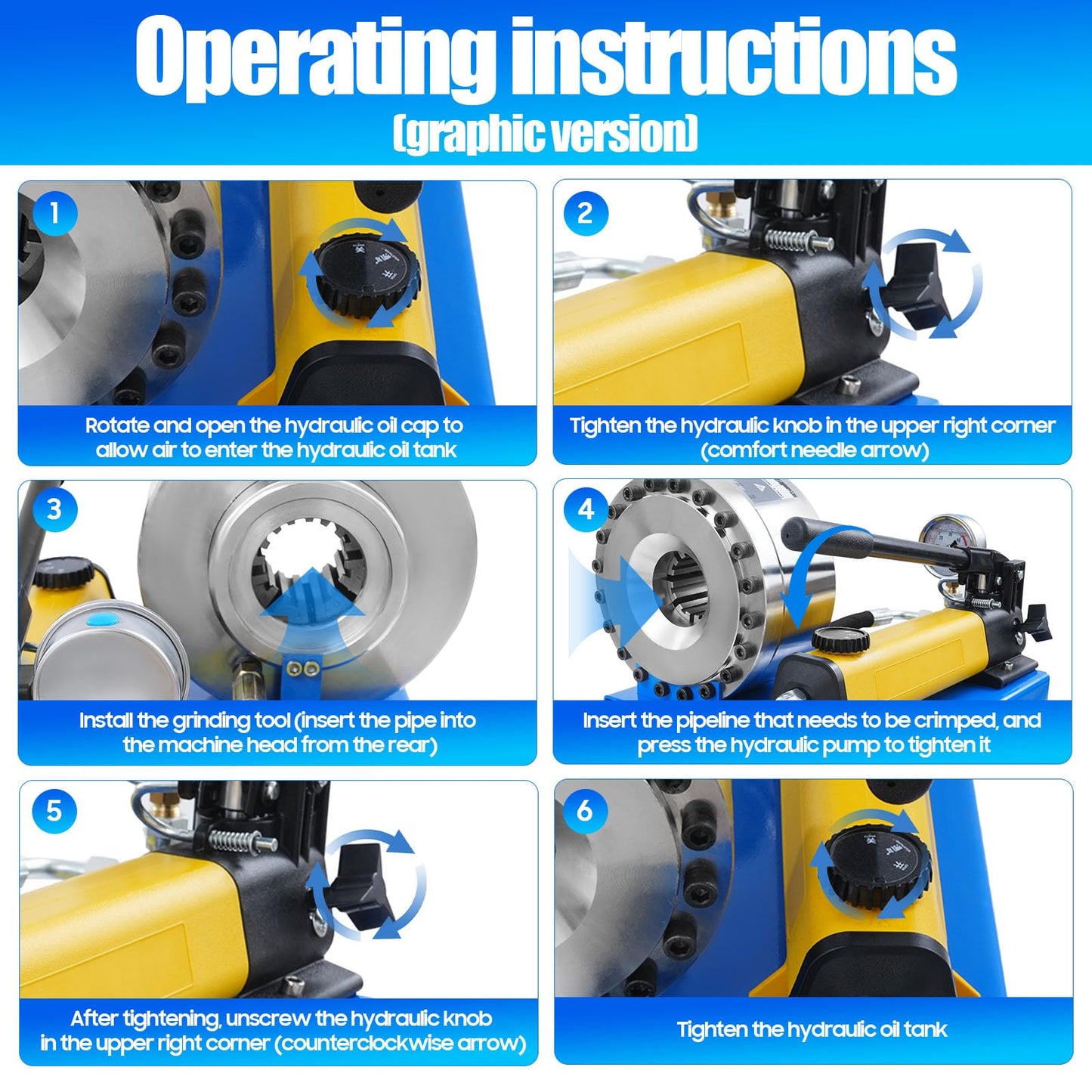 Operating instructions
(graphic version)

1
Rotate and open the hydraulic oil cap to allow air to enter the hydraulic oil tank

2
Tighten the hydraulic knob in the upper right corner (comfort needle arrow)

3
Install the grinding tool (insert the pipe into the machine head from the rear)

4
Insert the pipeline that needs to be crimped, and press the hydraulic pump to tighten it

5
After tightening, unscrew the hydraulic knob in the upper right corner (counterclockwise arrow)

6
Tighten the hydraulic oil tank