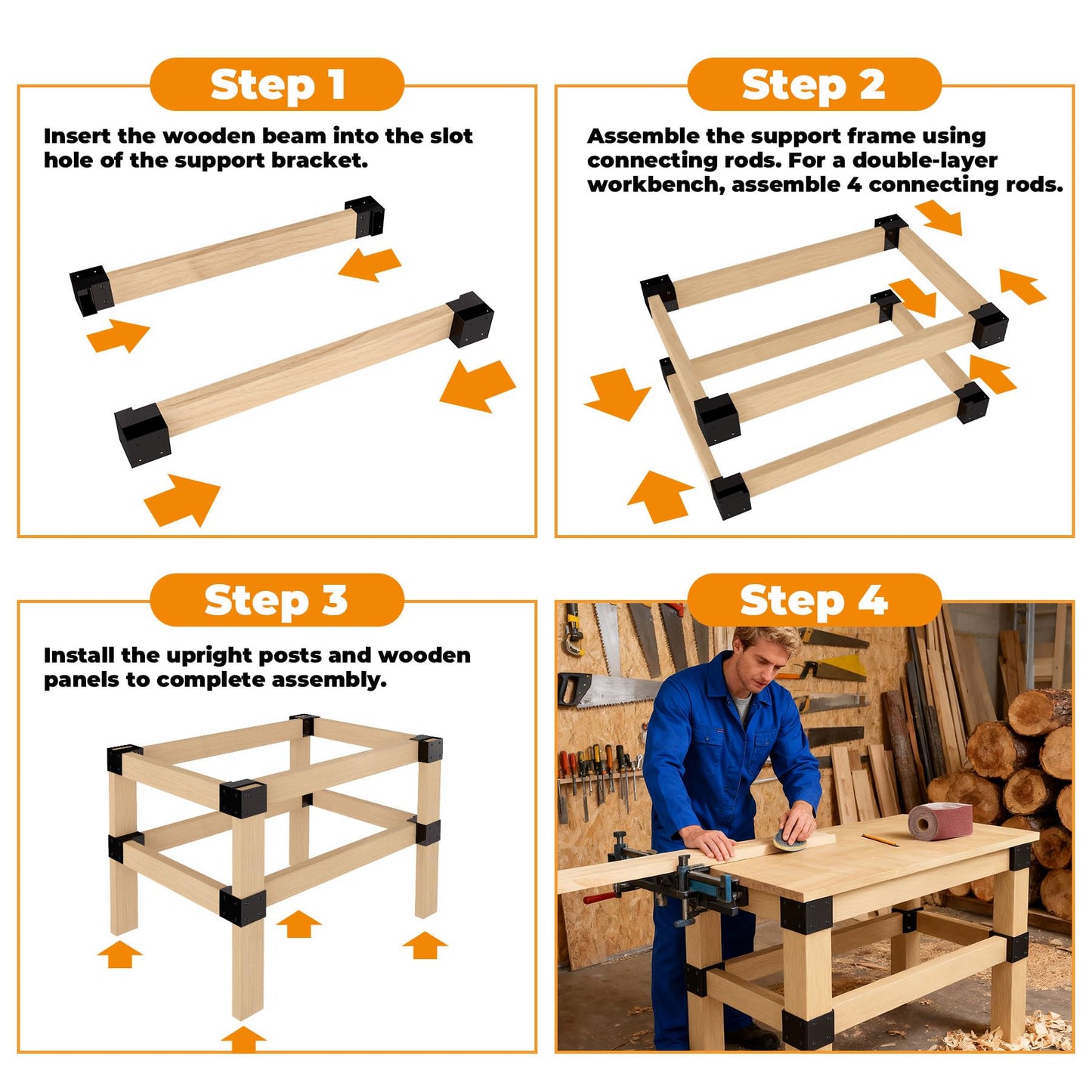 Step 1

Insert the wooden beam into the slot hole of the support bracket.

Step 2

Assemble the support frame using connecting rods. For a double-layer workbench, assemble 4 connecting rods.

Step 3

Install the upright posts and wooden panels to complete assembly.

Step 4