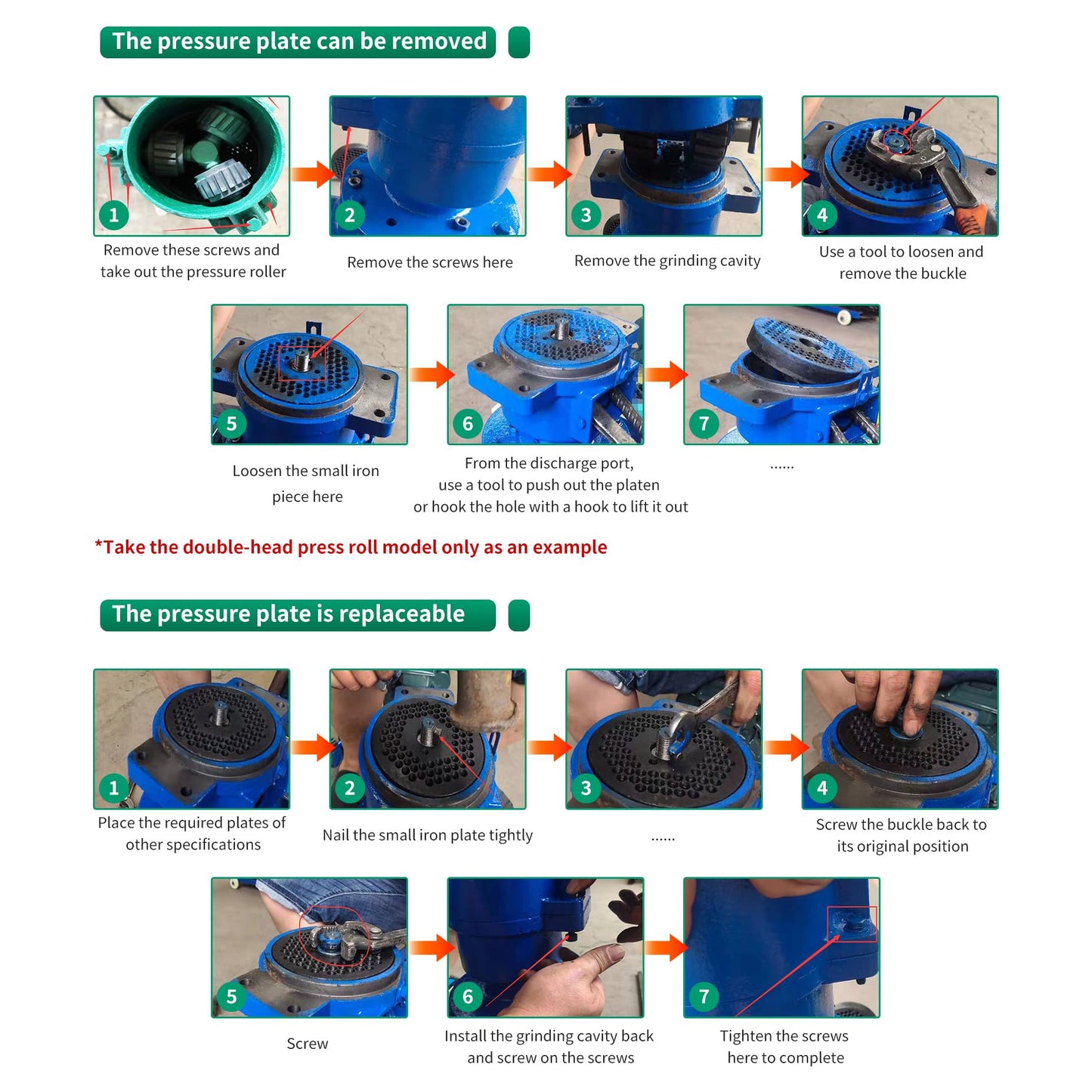 The pressure plate can be removed

1
Remove these screws and take out the pressure roller

2
Remove the screws here

3
Remove the grinding cavity

4
Use a tool to loosen and remove the buckle

5
Loosen the small iron piece here

6
From the discharge port, use a tool to push out the platen or hook the hole with a hook to lift it out

7
......

*Take the double-head press roll model only as an example

The pressure plate is replaceable

1
Place the required plates of other specifications

2
Nail the small iron plate tightly

3
......

4
Screw the buckle back to its original position

5
Screw

6
Install the grinding cavity back and screw on the screws

7
Tighten the screws here to complete